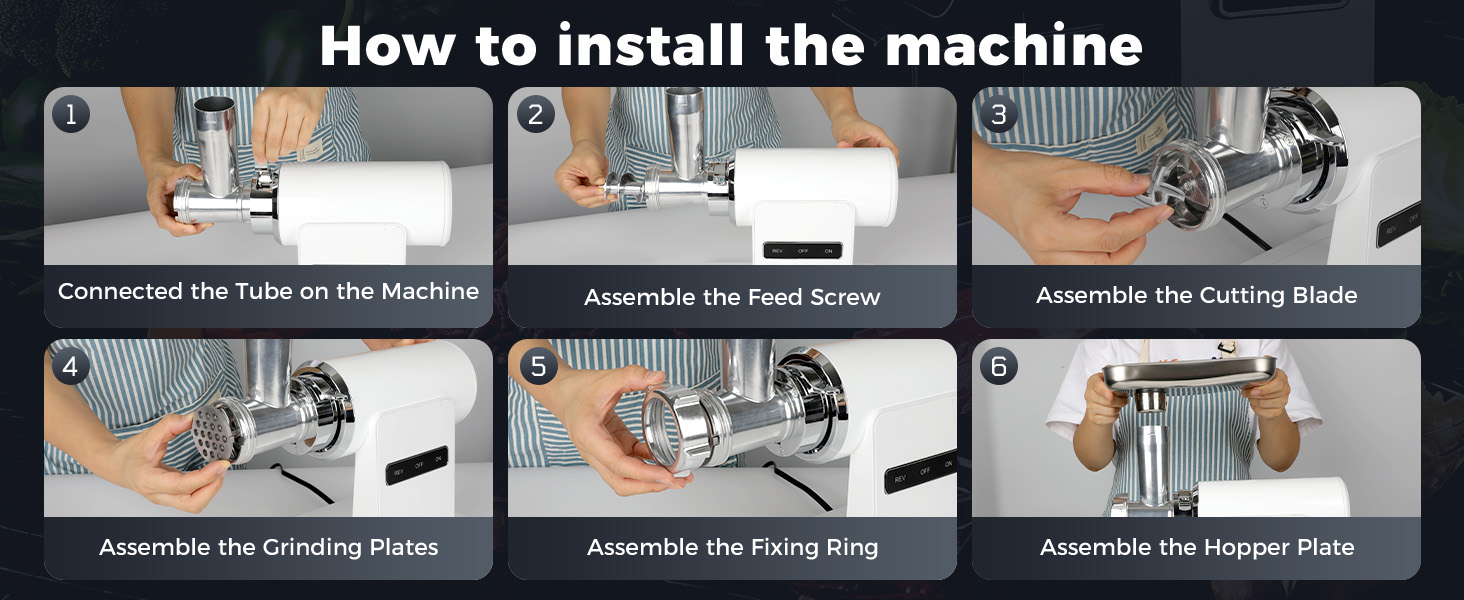 How to install the machine

1

Connected the Tube on the Machine

2

REV OFF ON

Assemble the Feed Screw

3

REV OFF

Assemble the Cutting Blade

4

REV OFF ON

Assemble the Grinding Plates

5

REV OFF ON

Assemble the Fixing Ring

6

Assemble the Hopper Plate