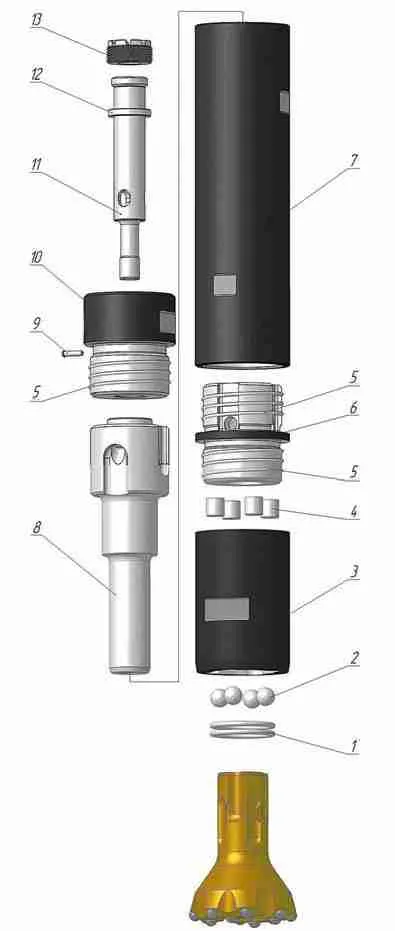 13
12
11
10
9
5
8
7
5
6
5
4
3
2
1