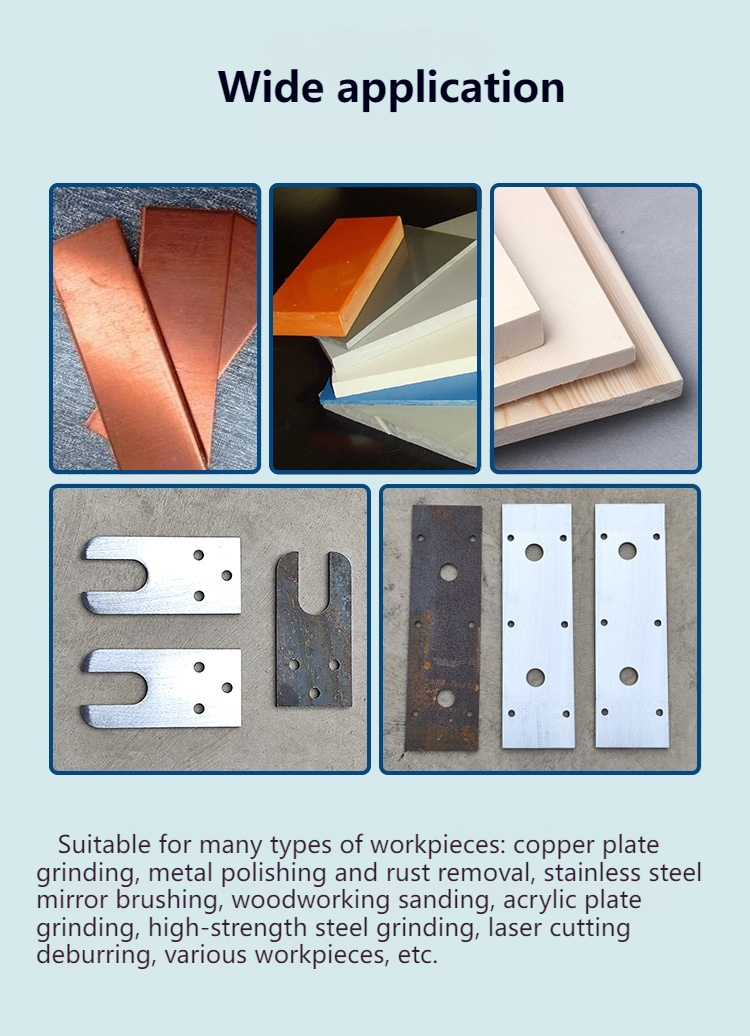 Wide application

Suitable for many types of workpieces: copper plate grinding, metal polishing and rust removal, stainless steel mirror brushing, woodworking sanding, acrylic plate grinding, high-strength steel grinding, laser cutting deburring, various workpieces, etc.