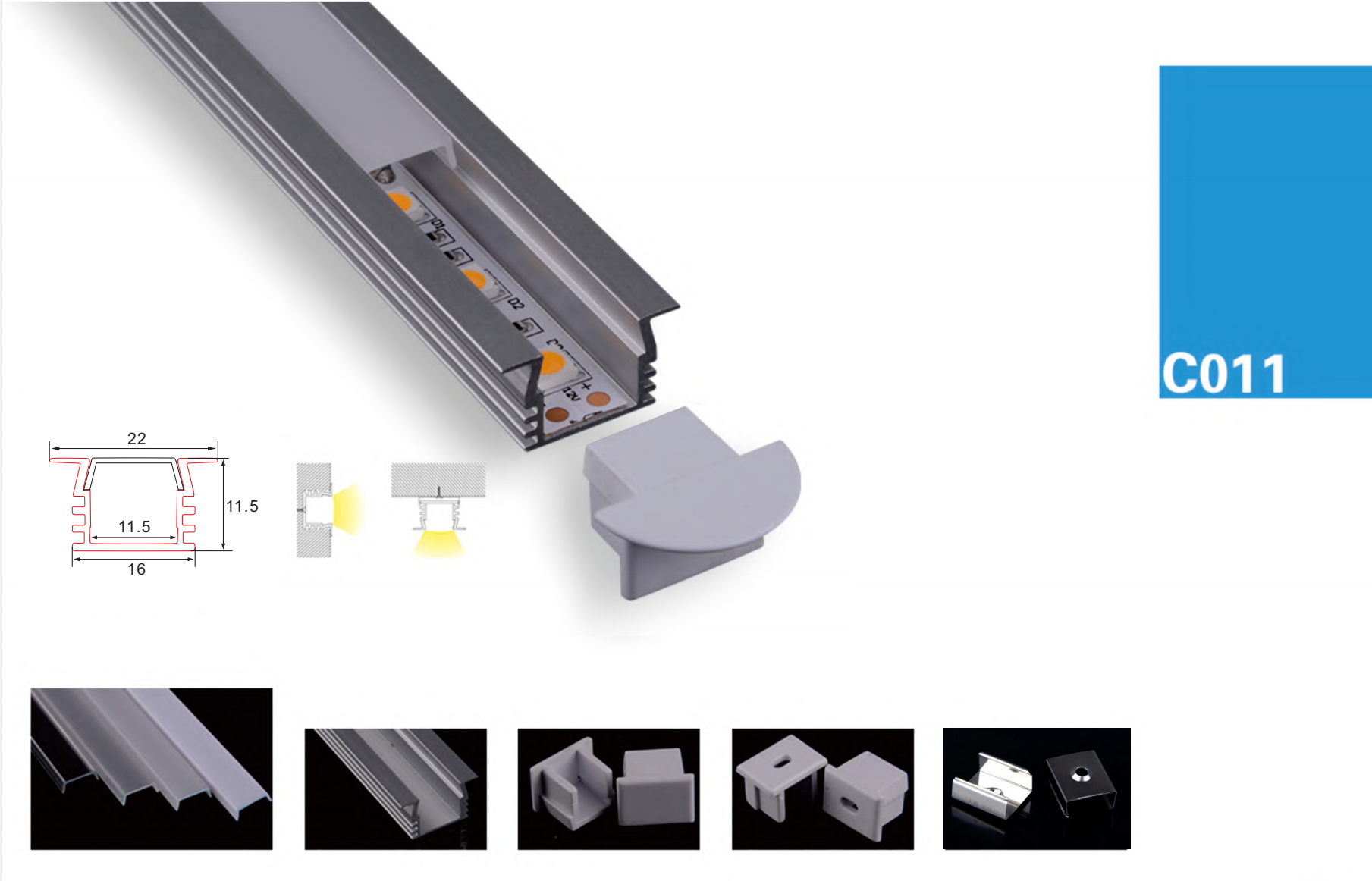 C011

22

11.5

11.5

16