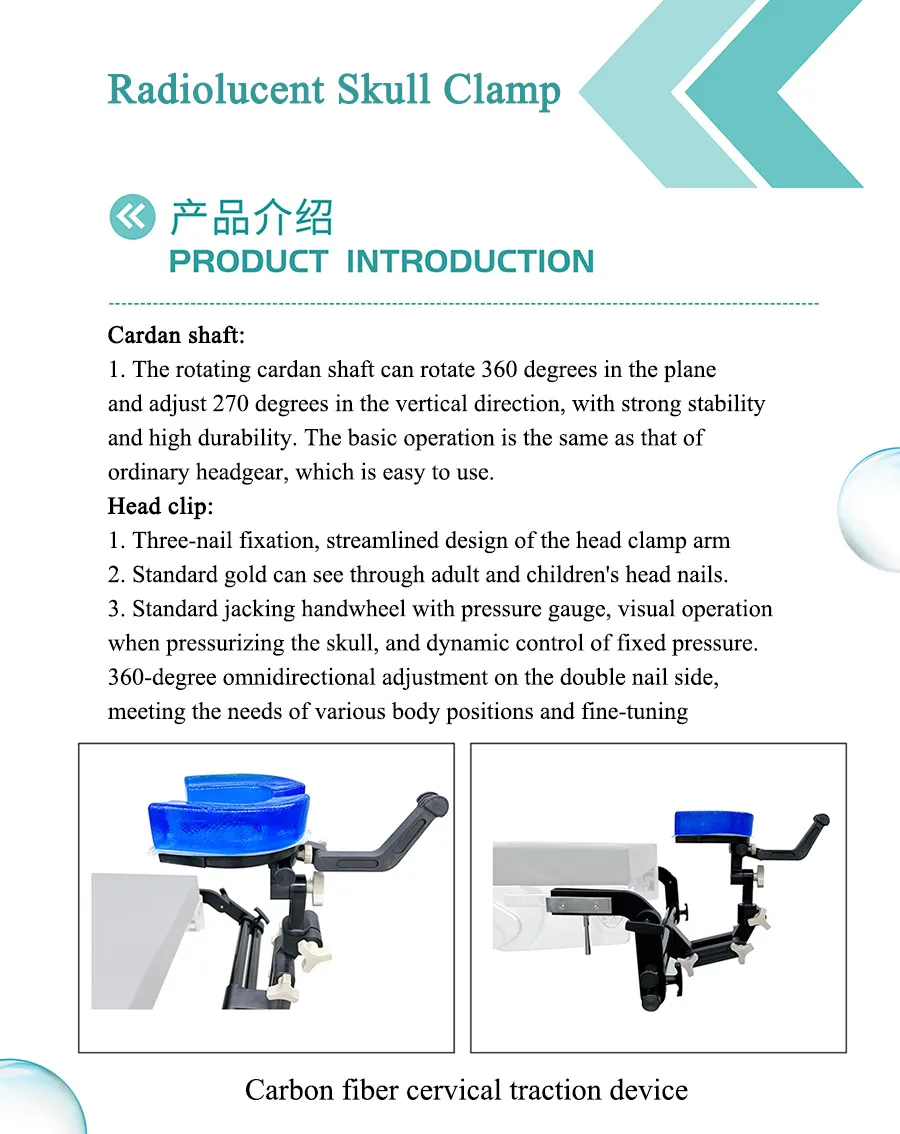 Radiolucent Skull Clamp

产品介绍
PRODUCT INTRODUCTION

Cardan shaft:
1. The rotating cardan shaft can rotate 360 degrees in the plane and adjust 270 degrees in the vertical direction, with strong stability and high durability. The basic operation is the same as that of ordinary headgear, which is easy to use.
Head clip:
1. Three-nail fixation, streamlined design of the head clamp arm
2. Standard gold can see through adult and children's head nails.
3. Standard jacking handwheel with pressure gauge, visual operation when pressurizing the skull, and dynamic control of fixed pressure. 360-degree omnidirectional adjustment on the double nail side, meeting the needs of various body positions and fine-tuning

Carbon fiber cervical traction device