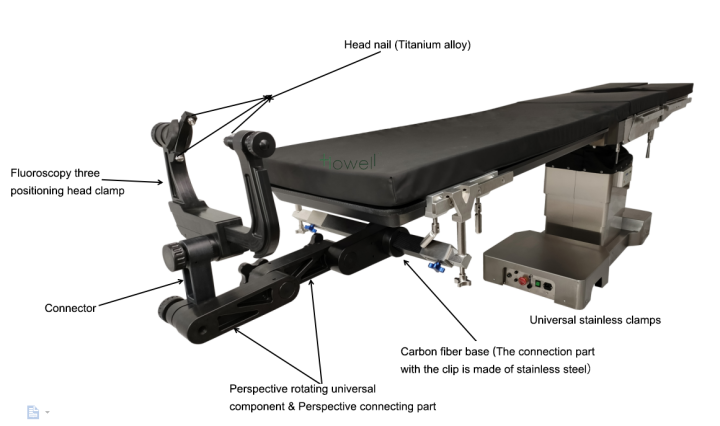 Head nail (Titanium alloy)

Fluoroscopy three positioning head clamp

Howell

Connector

Universal stainless clamps

Carbon fiber base (The connection part with the clip is made of stainless steel)

Perspective rotating universal component & Perspective connecting part