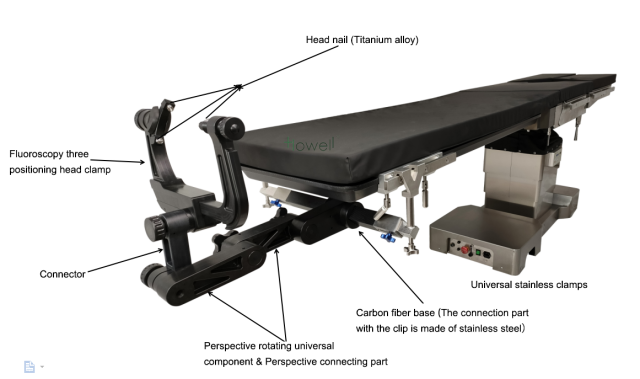 Head nail (Titanium alloy)

Fluoroscopy three positioning head clamp

Rowell

Connector

Universal stainless clamps

Carbon fiber base (The connection part with the clip is made of stainless steel)

Perspective rotating universal component & Perspective connecting part