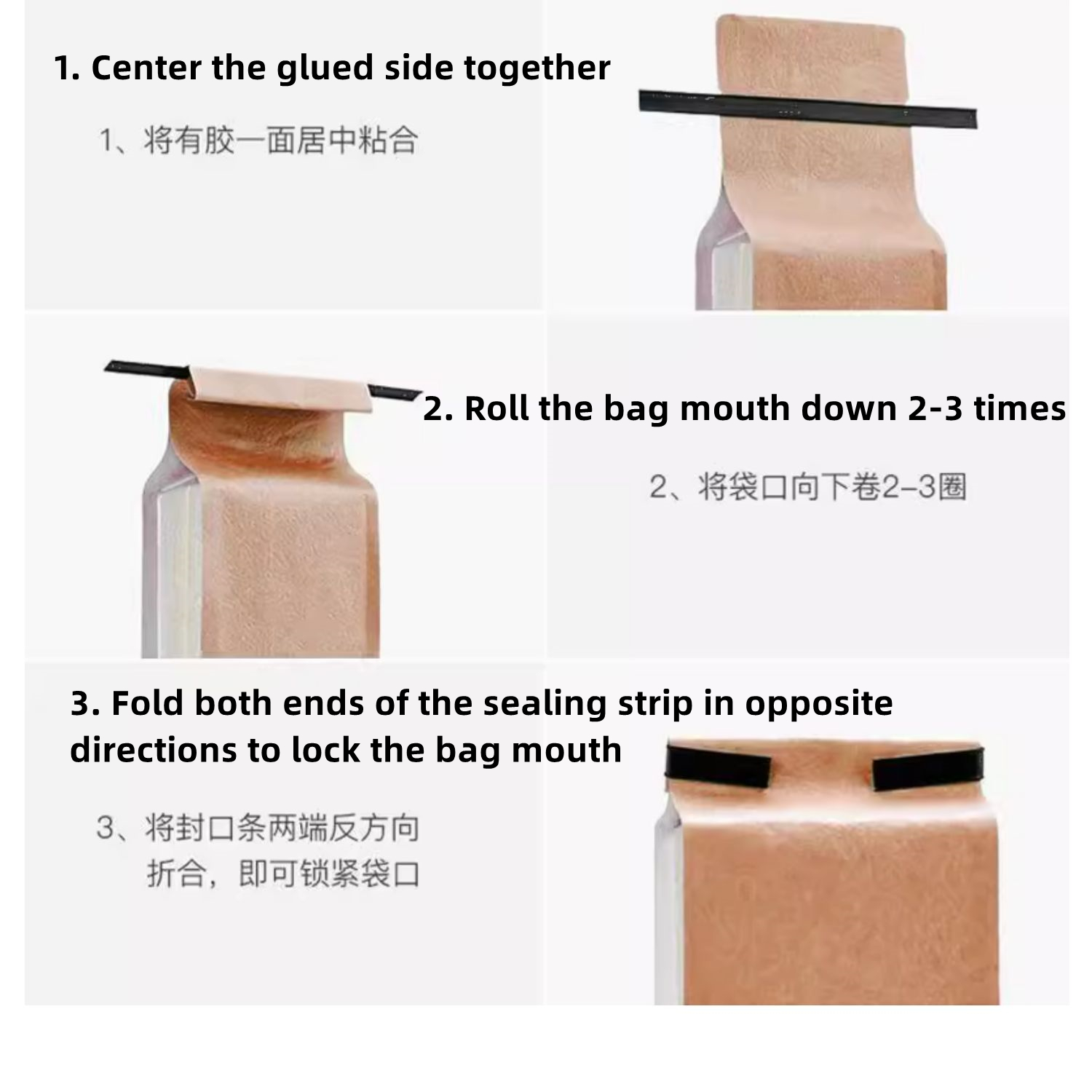 1. Center the glued side together

1、将有胶一面居中粘合

2. Roll the bag mouth down 2-3 times

2、将袋口向下卷2–3圈

3. Fold both ends of the sealing strip in opposite directions to lock the bag mouth

3、将封口条两端反方向折合，即可锁紧袋口