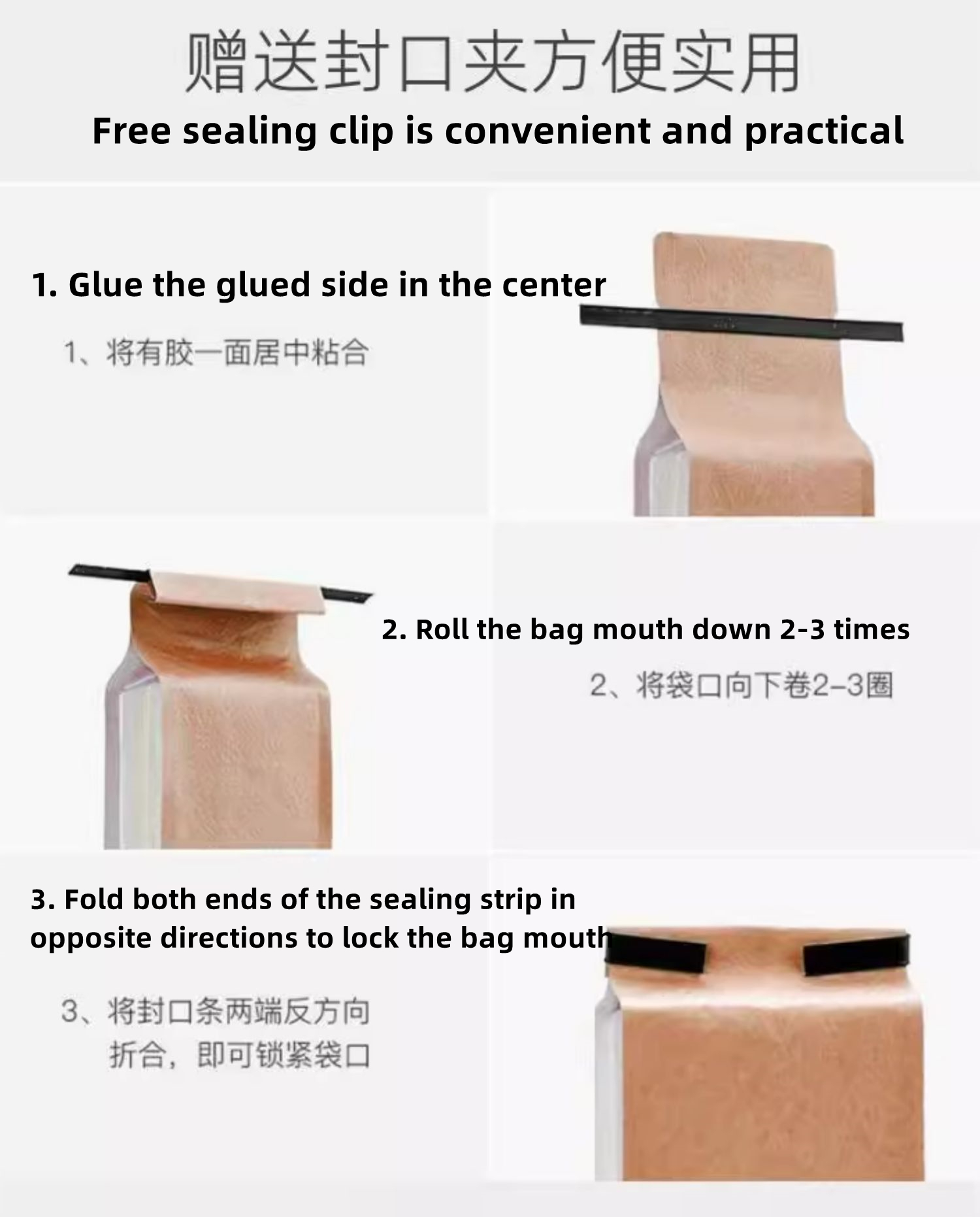 赠送封口夹方便实用
Free sealing clip is convenient and practical

1. Glue the glued side in the center

1、将有胶一面居中粘合

2. Roll the bag mouth down 2-3 times

2、将袋口向下卷2-3圈

3. Fold both ends of the sealing strip in opposite directions to lock the bag mouth

3、将封口条两端反方向折合，即可锁紧袋口