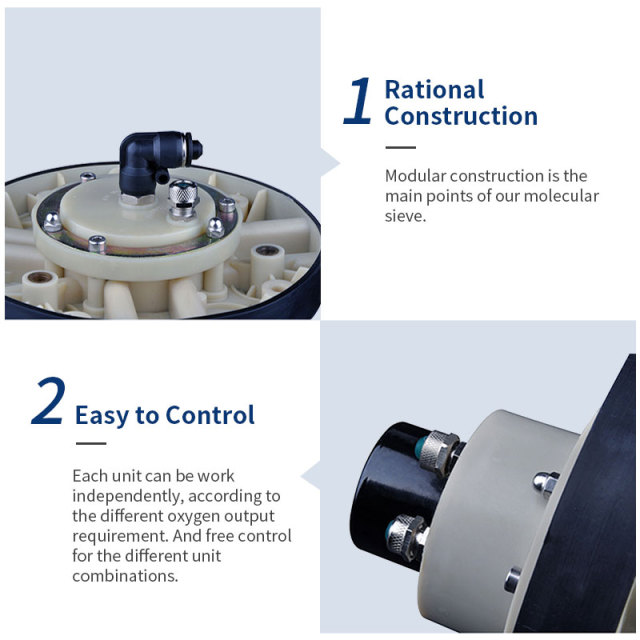 1 Rational Construction

Modular construction is the main points of our molecular sieve.

2 Easy to Control

Each unit can be work independently, according to the different oxygen output requirement. And free control for the different unit combinations.