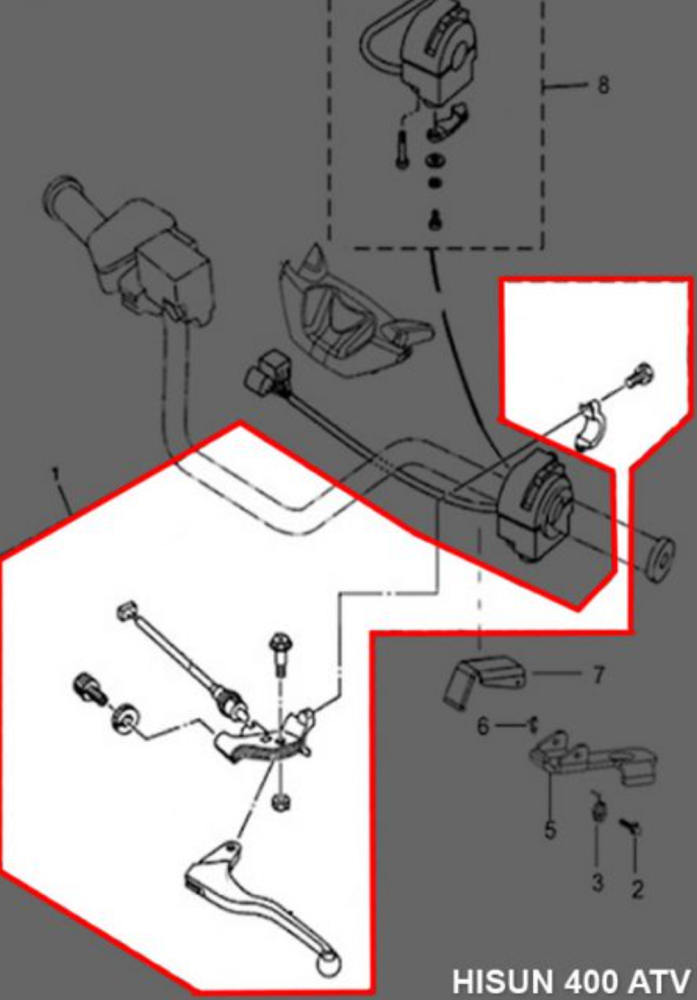 8
1
7
6
5
3
2
HISUN 400 ATV