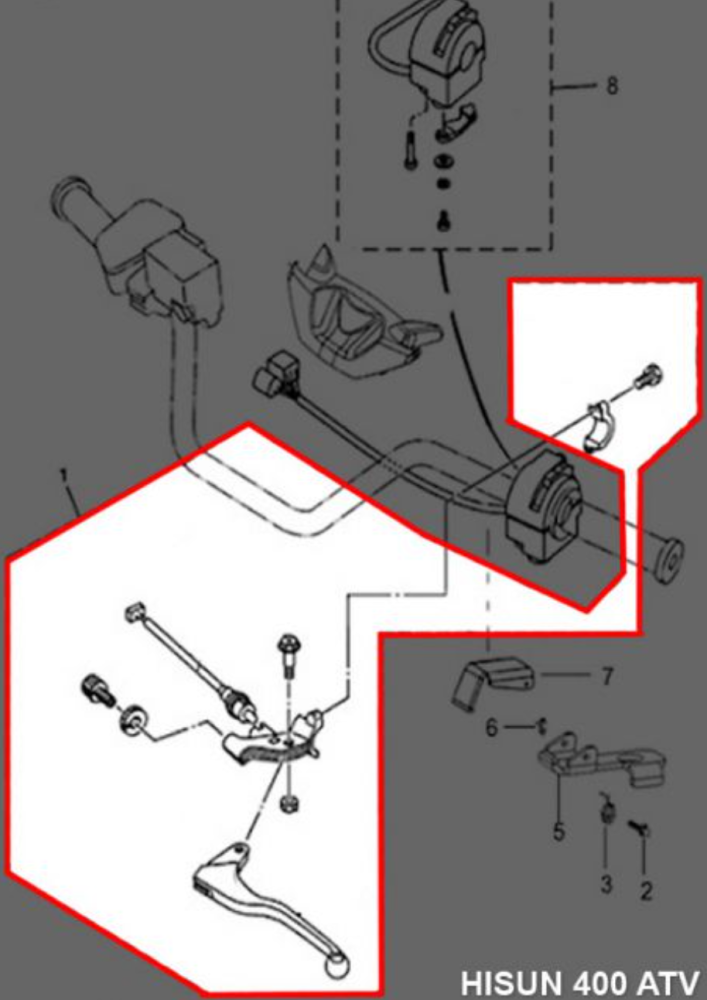 8
1
7
6
5
3
2
HISUN 400 ATV