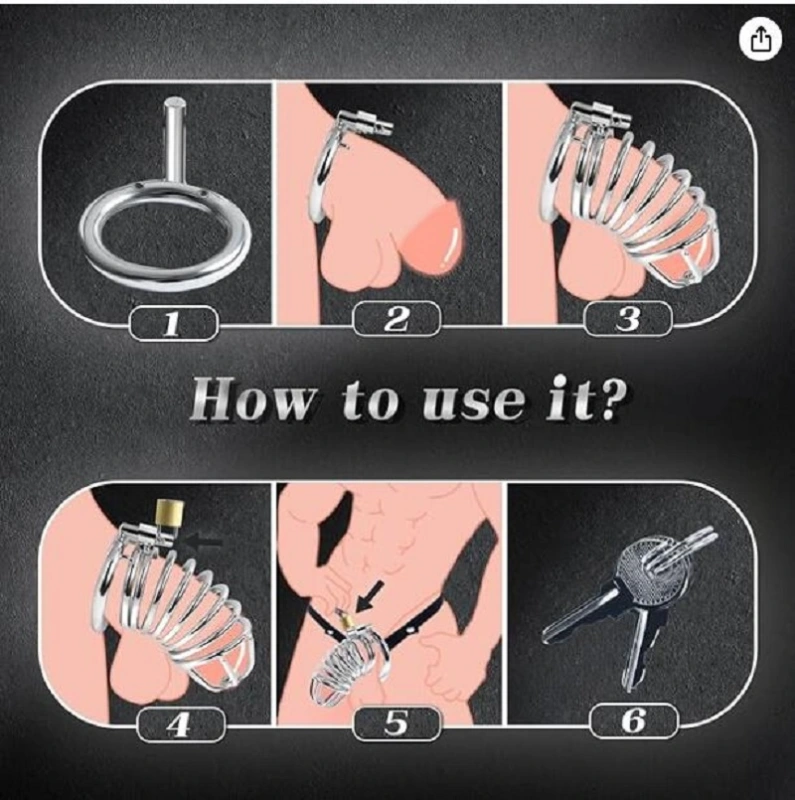 1

2

3

How to use it?

4

5

6