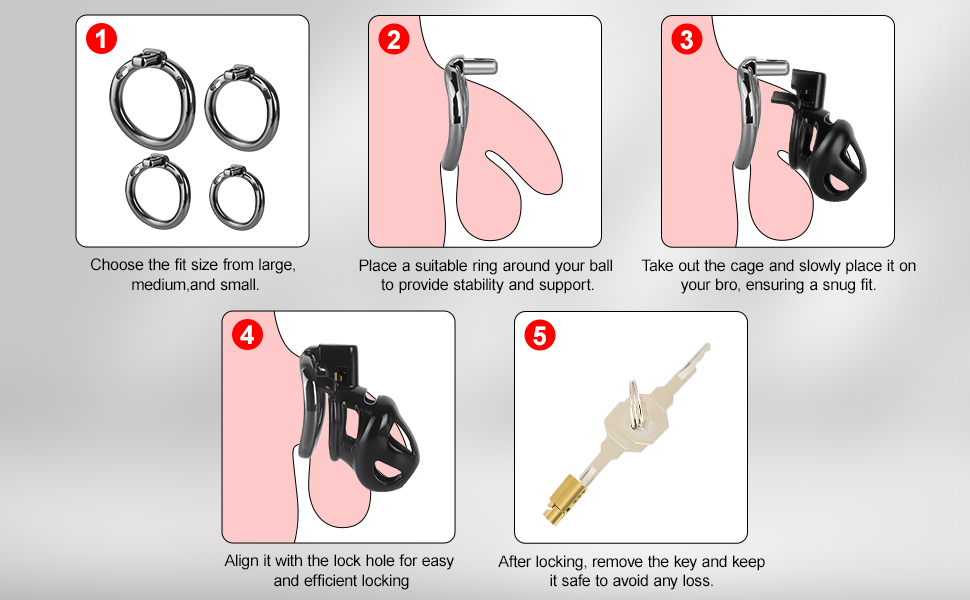 1

Choose the fit size from large, medium,and small.

2

Place a suitable ring around your ball to provide stability and support.

3

Take out the cage and slowly place it on your bro, ensuring a snug fit.

4

Align it with the lock hole for easy and efficient locking

5

After locking, remove the key and keep it safe to avoid any loss.