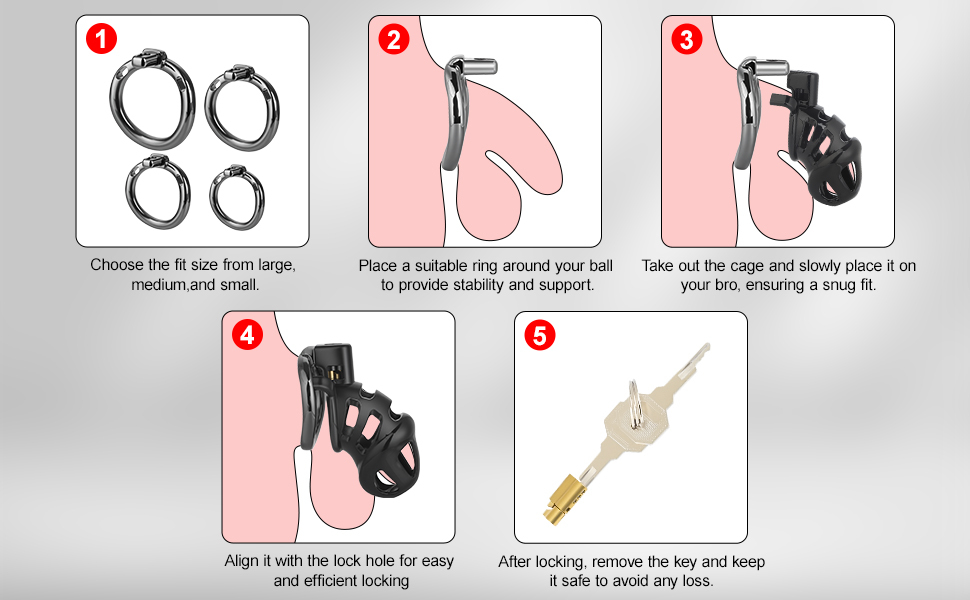 1
Choose the fit size from large, medium,and small.

2
Place a suitable ring around your ball to provide stability and support.

3
Take out the cage and slowly place it on your bro, ensuring a snug fit.

4
Align it with the lock hole for easy and efficient locking

5
After locking, remove the key and keep it safe to avoid any loss.