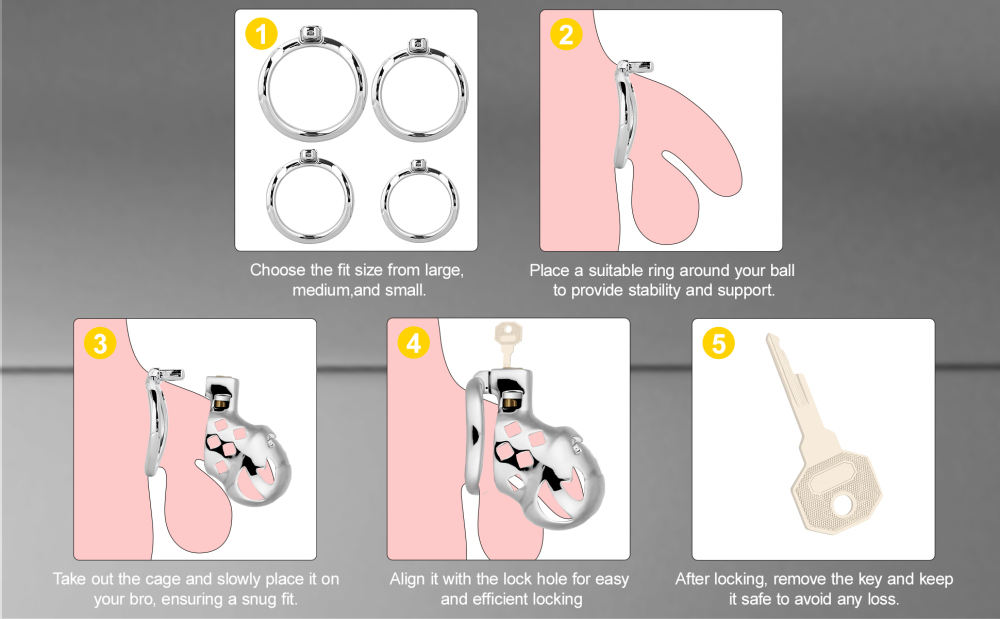 1

Choose the fit size from large, medium,and small.

2

Place a suitable ring around your ball to provide stability and support.

3

Take out the cage and slowly place it on your bro, ensuring a snug fit.

4

Align it with the lock hole for easy and efficient locking

5

After locking, remove the key and keep it safe to avoid any loss.