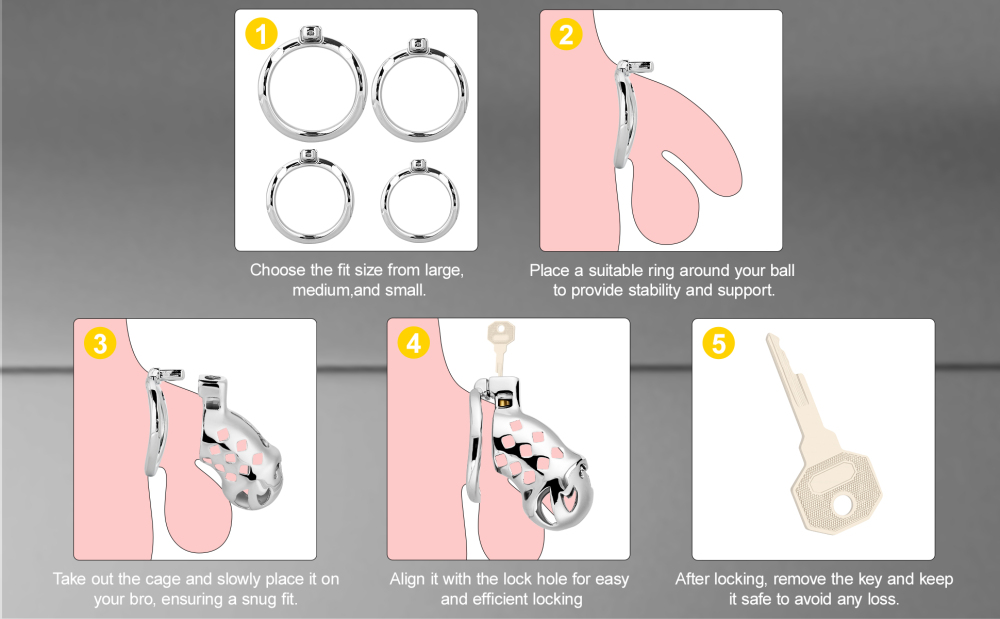 1

Choose the fit size from large, medium,and small.

2

Place a suitable ring around your ball to provide stability and support.

3

Take out the cage and slowly place it on your bro, ensuring a snug fit.

4

Align it with the lock hole for easy and efficient locking

5

After locking, remove the key and keep it safe to avoid any loss.