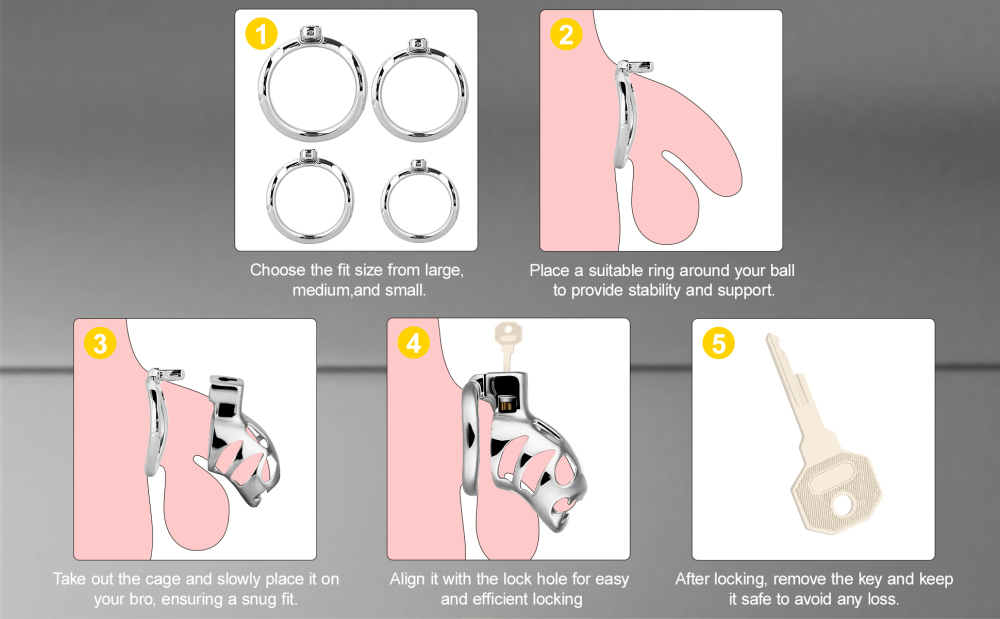 1

Choose the fit size from large, medium,and small.

2

Place a suitable ring around your ball to provide stability and support.

3

Take out the cage and slowly place it on your bro, ensuring a snug fit.

4

Align it with the lock hole for easy and efficient locking

5

After locking, remove the key and keep it safe to avoid any loss.