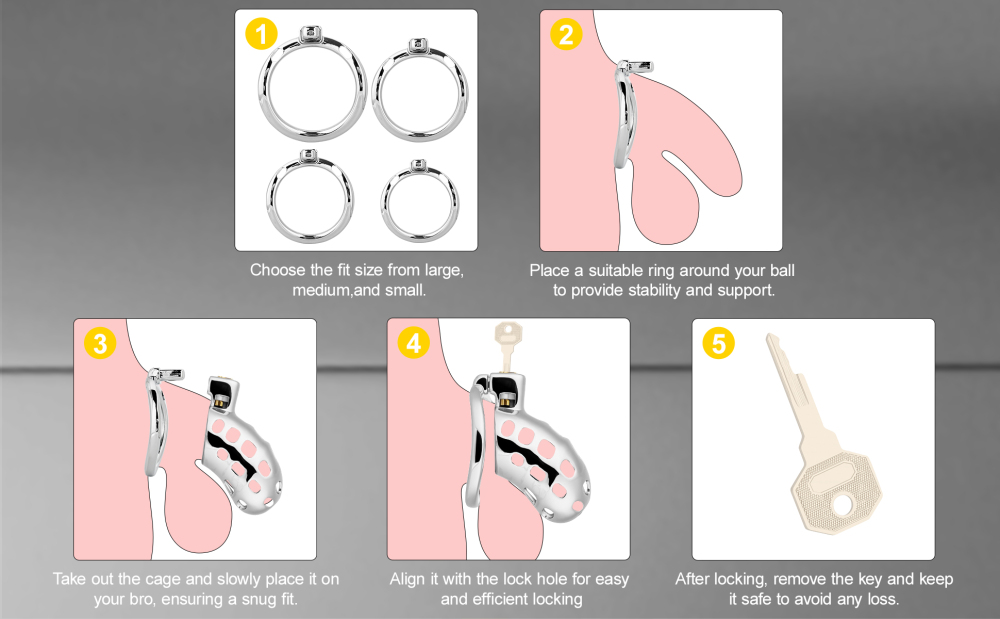 1

Choose the fit size from large, medium,and small.

2

Place a suitable ring around your ball to provide stability and support.

3

Take out the cage and slowly place it on your bro, ensuring a snug fit.

4

Align it with the lock hole for easy and efficient locking

5

After locking, remove the key and keep it safe to avoid any loss.