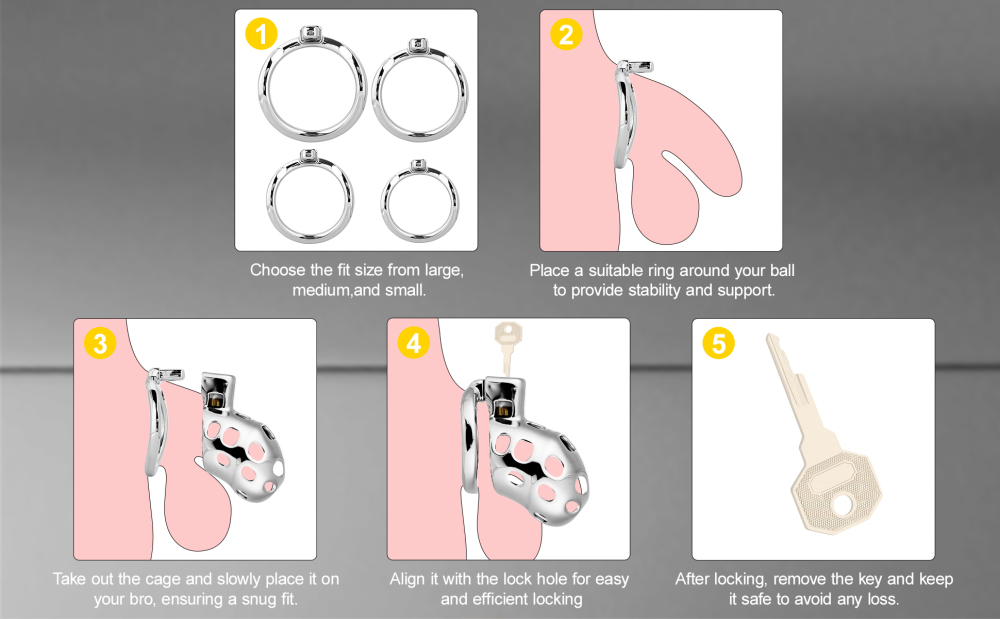 1

Choose the fit size from large, medium,and small.

2

Place a suitable ring around your ball to provide stability and support.

3

Take out the cage and slowly place it on your bro, ensuring a snug fit.

4

Align it with the lock hole for easy and efficient locking

5

After locking, remove the key and keep it safe to avoid any loss.