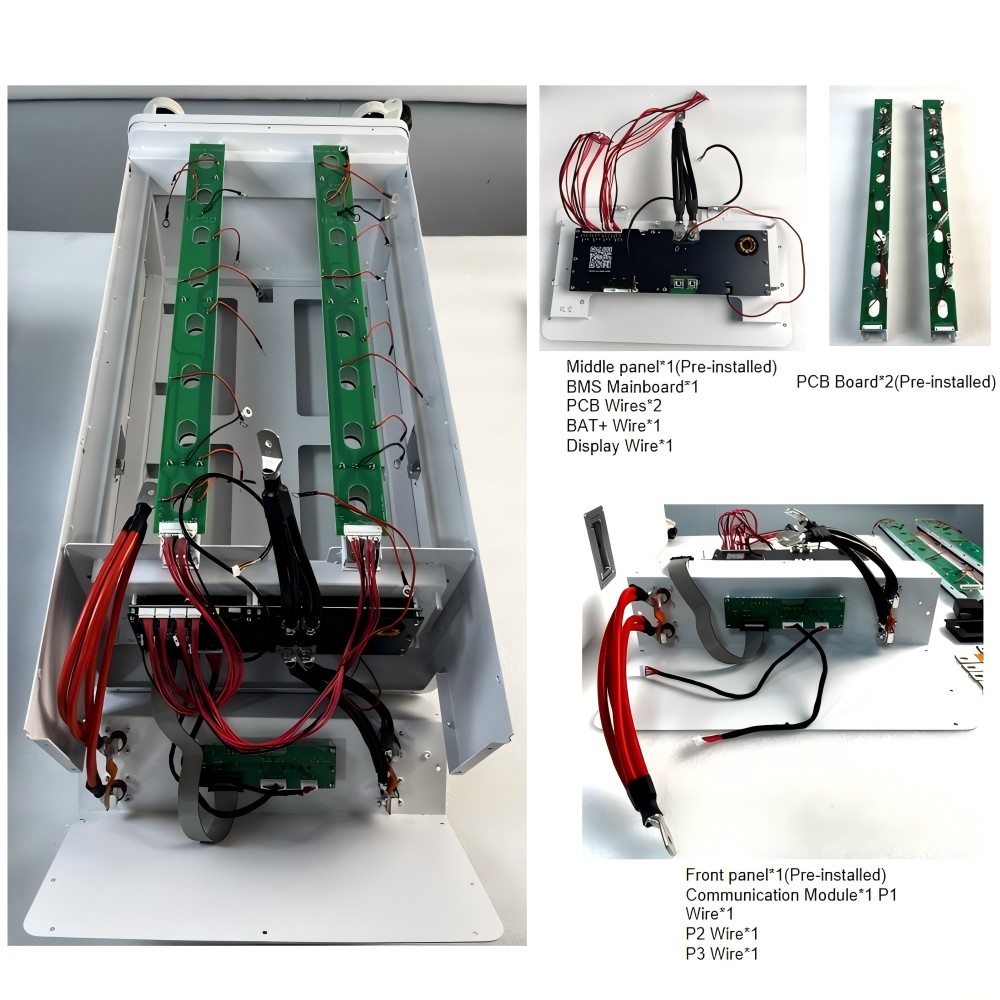 Middle panel*1(Pre-installed)
BMS Mainboard*1
PCB Wires*2
BAT+ Wire*1
Display Wire*1

PCB Board*2(Pre-installed)

Front panel*1(Pre-installed)
Communication Module*1 P1 Wire*1
P2 Wire*1
P3 Wire*1