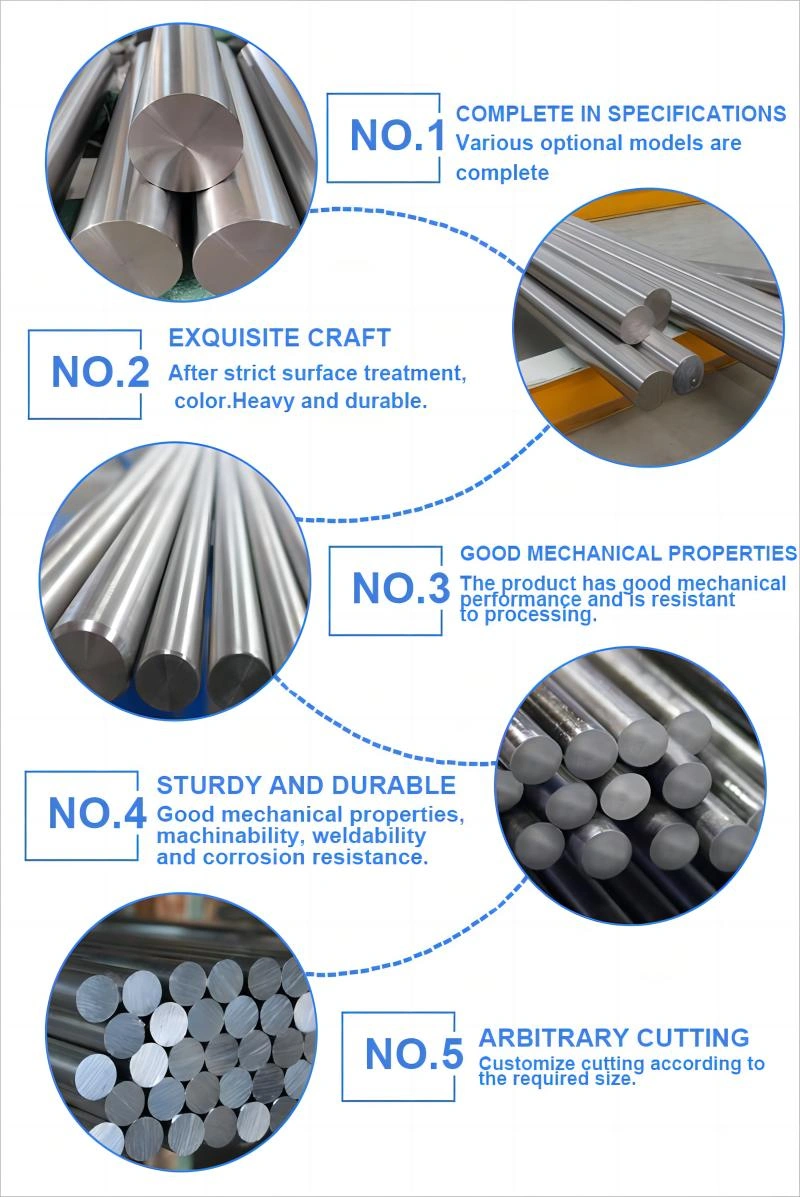 NO.1

COMPLETE IN SPECIFICATIONS
Various optional models are complete

NO.2

EXQUISITE CRAFT
After strict surface treatment, color.Heavy and durable.

NO.3

GOOD MECHANICAL PROPERTIES
The product has good mechanical performance and is resistant to processing.

NO.4

STURDY AND DURABLE
Good mechanical properties, machinability, weldability and corrosion resistance.

NO.5

ARBITRARY CUTTING
Customize cutting according to the required size.