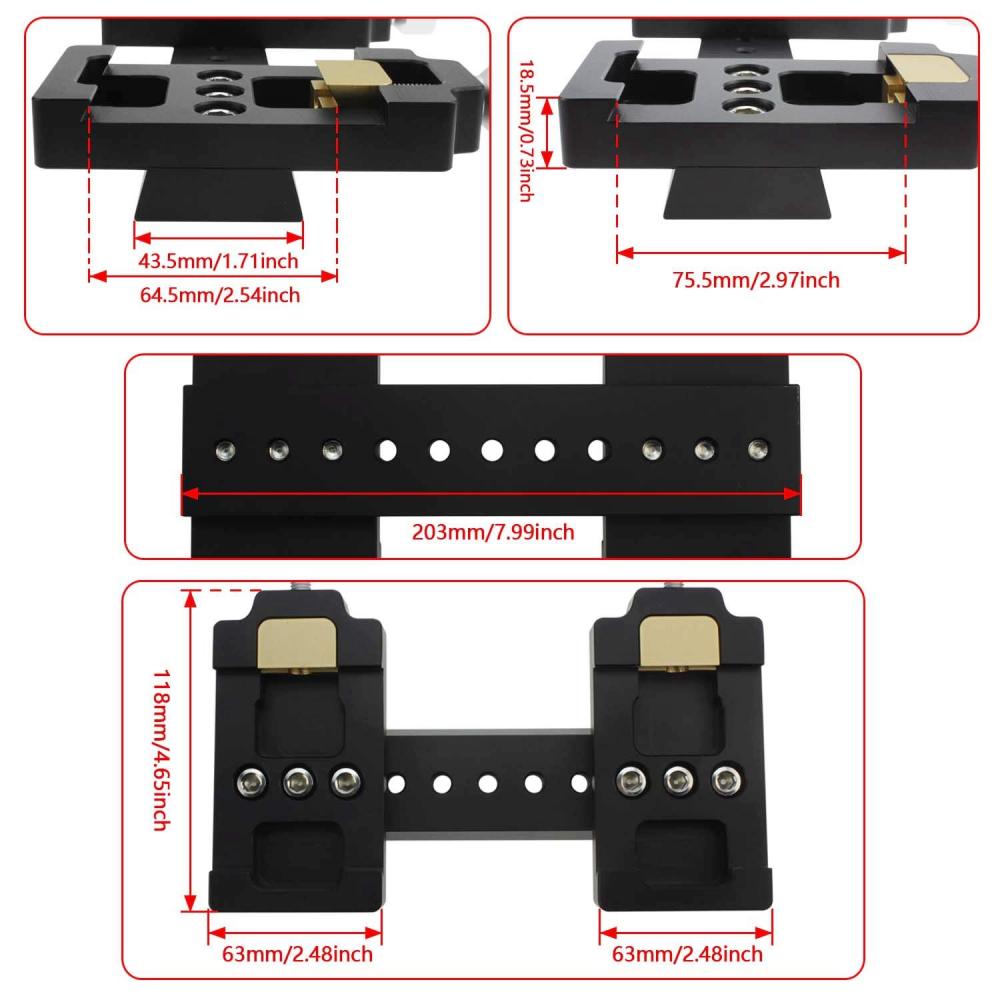 43.5mm/1.71inch
64.5mm/2.54inch

18.5mm/0.73inch
75.5mm/2.97inch

203mm/7.99inch

118mm/4.65inch
63mm/2.48inch
63mm/2.48inch