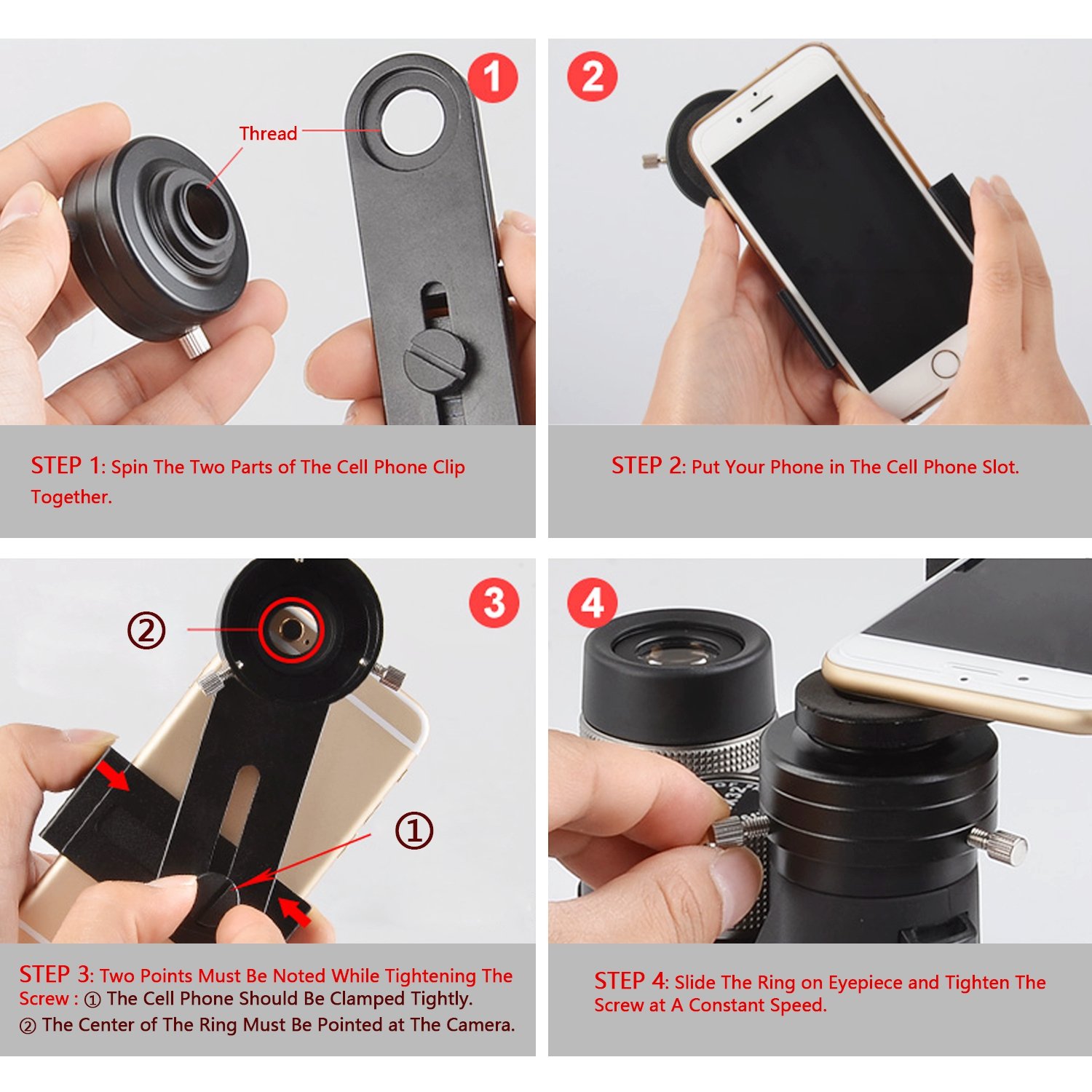 1

Thread

STEP 1: Spin The Two Parts of The Cell Phone Clip Together.

2

STEP 2: Put Your Phone in The Cell Phone Slot.

3

②

①

STEP 3: Two Points Must Be Noted While Tightening The Screw : ① The Cell Phone Should Be Clamped Tightly.
② The Center of The Ring Must Be Pointed at The Camera.

4

STEP 4: Slide The Ring on Eyepiece and Tighten The Screw at A Constant Speed.