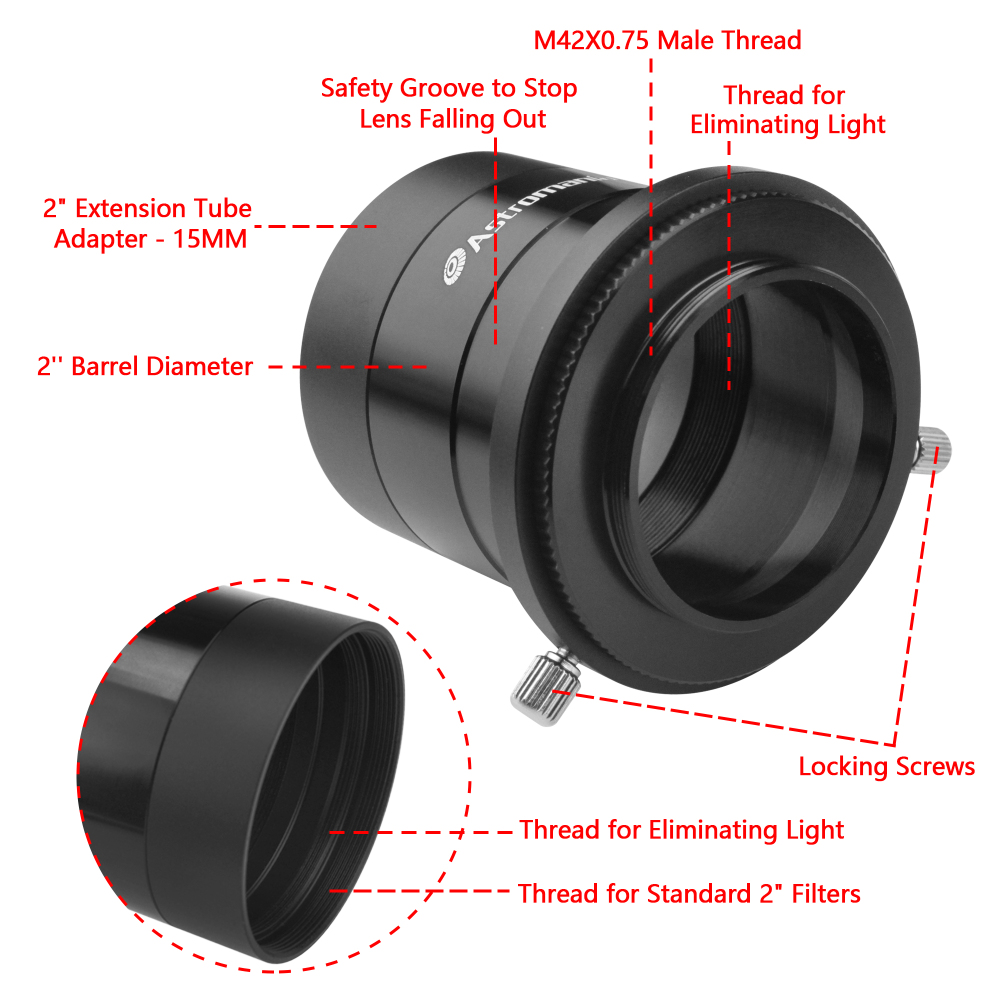 M42X0.75 Male Thread

Safety Groove to Stop Lens Falling Out

Thread for Eliminating Light

2" Extension Tube Adapter - 15MM

Astromania

2'' Barrel Diameter

Locking Screws

Thread for Eliminating Light

Thread for Standard 2" Filters