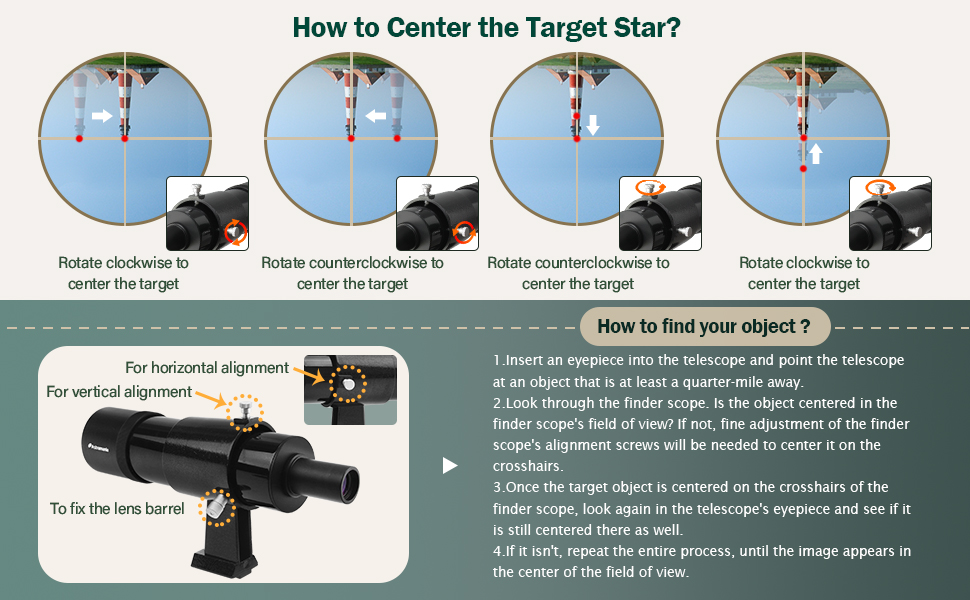 How to Center the Target Star?

Rotate clockwise to center the target

Rotate counterclockwise to center the target

Rotate counterclockwise to center the target

Rotate clockwise to center the target

How to find your object ?

For horizontal alignment

For vertical alignment

To fix the lens barrel

1.Insert an eyepiece into the telescope and point the telescope at an object that is at least a quarter-mile away.
2.Look through the finder scope. Is the object centered in the finder scope's field of view? If not, fine adjustment of the finder scope's alignment screws will be needed to center it on the crosshairs.
3.Once the target object is centered on the crosshairs of the finder scope, look again in the telescope's eyepiece and see if it is still centered there as well.
4.If it isn't, repeat the entire process, until the image appears in the center of the field of view.