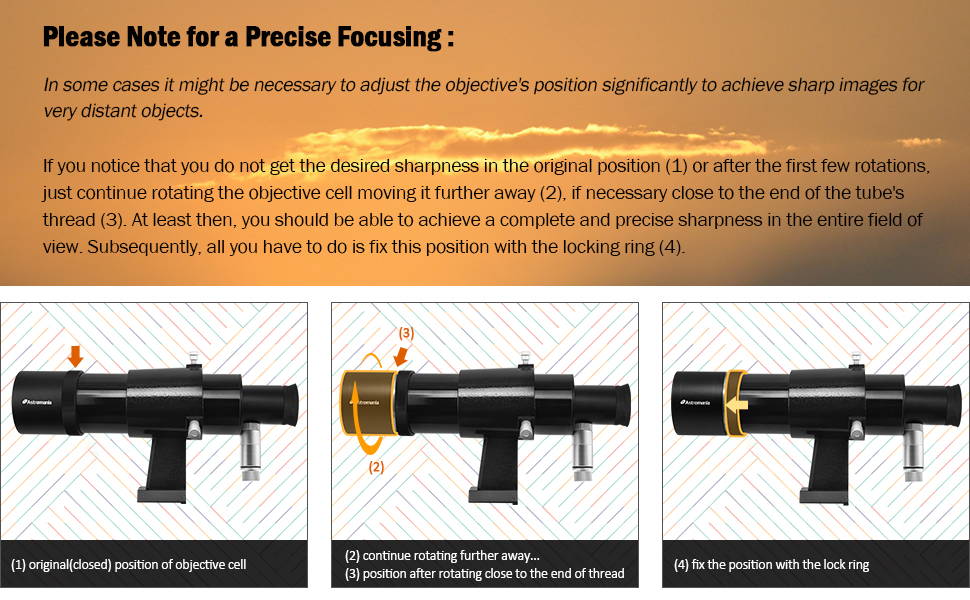 Please Note for a Precise Focusing :

In some cases it might be necessary to adjust the objective's position significantly to achieve sharp images for very distant objects.

If you notice that you do not get the desired sharpness in the original position (1) or after the first few rotations, just continue rotating the objective cell moving it further away (2), if necessary close to the end of the tube's thread (3). At least then, you should be able to achieve a complete and precise sharpness in the entire field of view. Subsequently, all you have to do is fix this position with the locking ring (4).

Astromania

(1) original(closed) position of objective cell

(3)

Astromania

(2)

(2) continue rotating further away...
(3) position after rotating close to the end of thread

Astromania

(4) fix the position with the lock ring