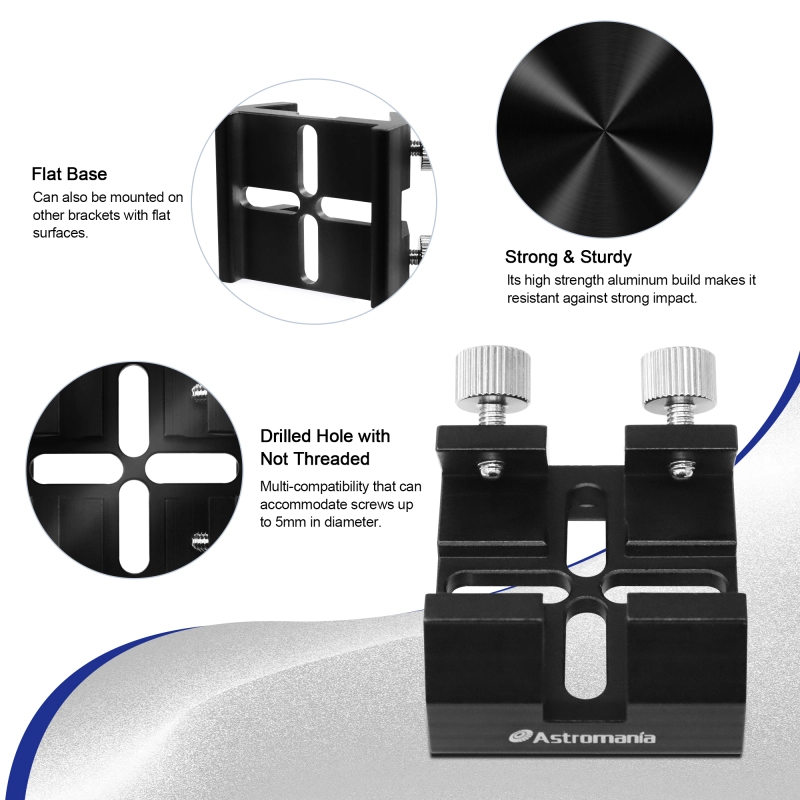 Flat Base
Can also be mounted on other brackets with flat surfaces.

Strong & Sturdy
Its high strength aluminum build makes it resistant against strong impact.

Drilled Hole with Not Threaded
Multi-compatibility that can accommodate screws up to 5mm in diameter.

Astromania