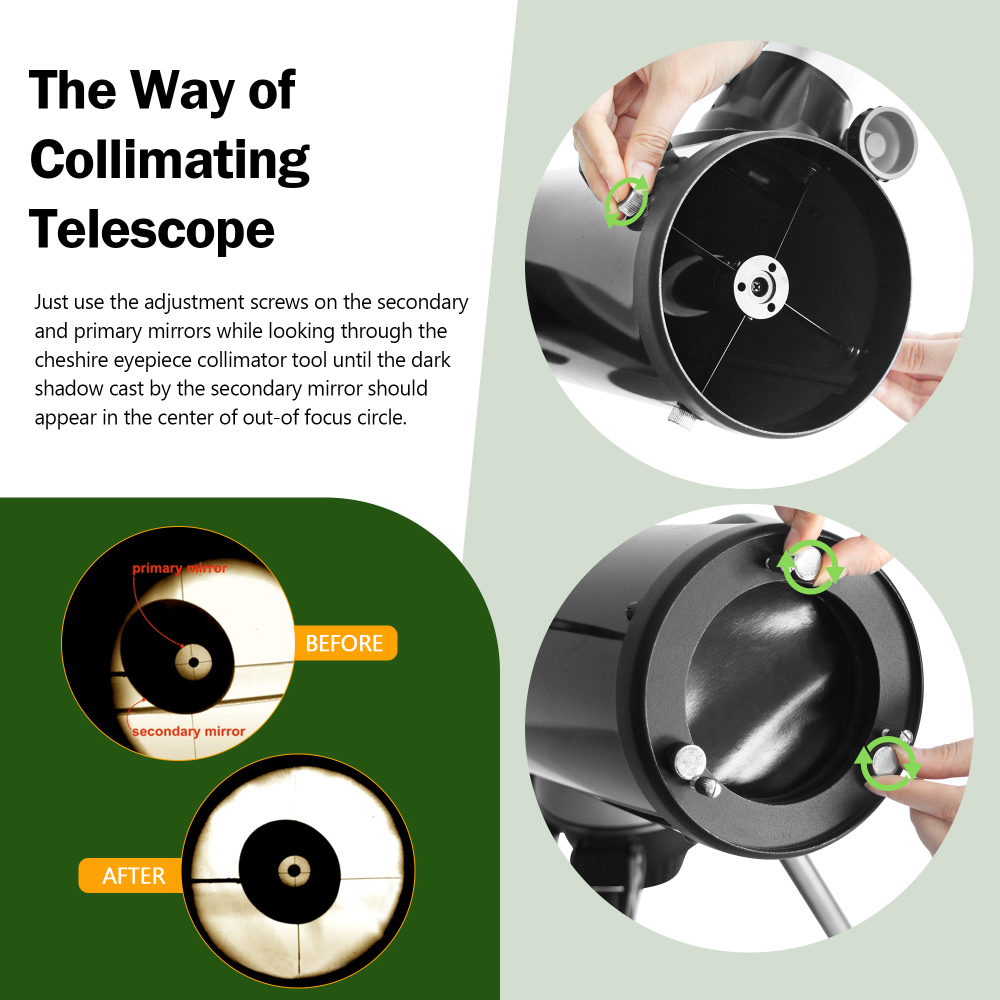 The Way of Collimating Telescope

Just use the adjustment screws on the secondary and primary mirrors while looking through the cheshire eyepiece collimator tool until the dark shadow cast by the secondary mirror should appear in the center of out-of focus circle.

primary mirror

secondary mirror

BEFORE

AFTER