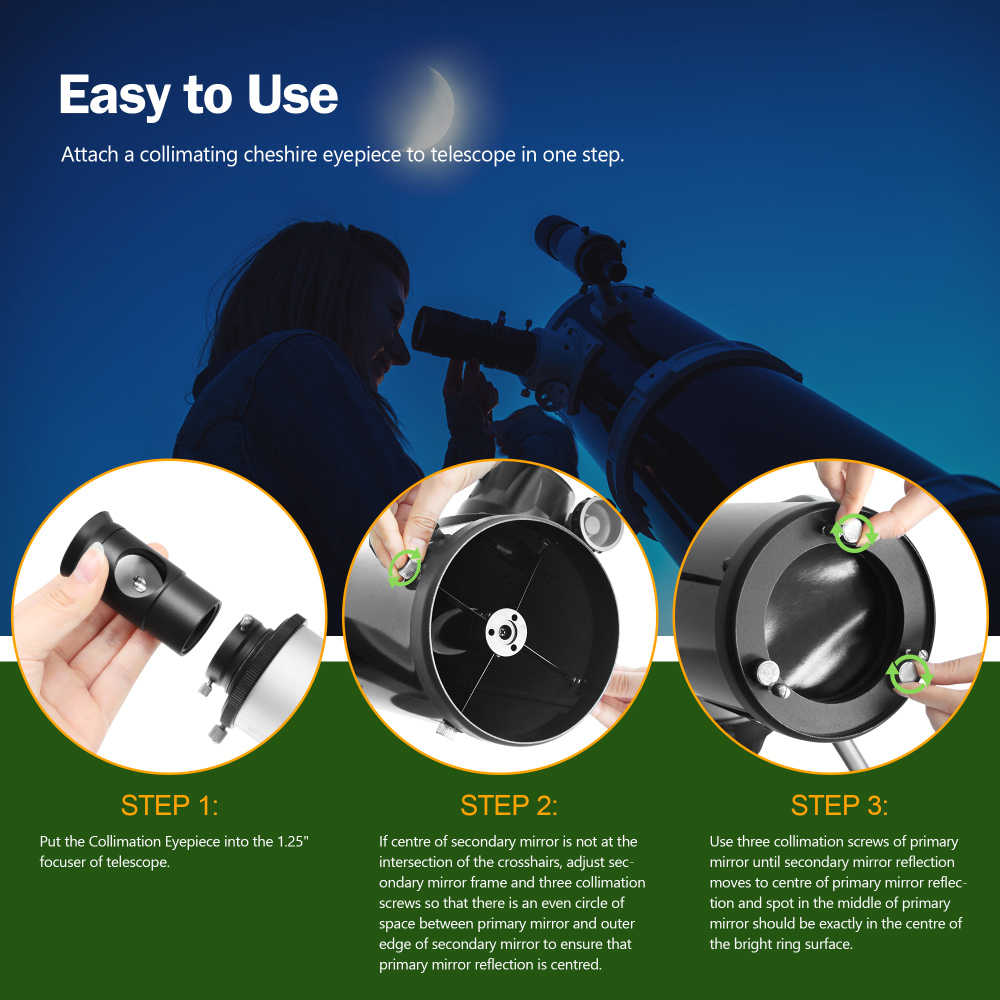 Easy to Use

Attach a collimating cheshire eyepiece to telescope in one step.

STEP 1:

Put the Collimation Eyepiece into the 1.25" focuser of telescope.

STEP 2:

If centre of secondary mirror is not at the intersection of the crosshairs, adjust secondary mirror frame and three collimation screws so that there is an even circle of space between primary mirror and outer edge of secondary mirror to ensure that primary mirror reflection is centred.

STEP 3:

Use three collimation screws of primary mirror until secondary mirror reflection moves to centre of primary mirror reflection and spot in the middle of primary mirror should be exactly in the centre of the bright ring surface.