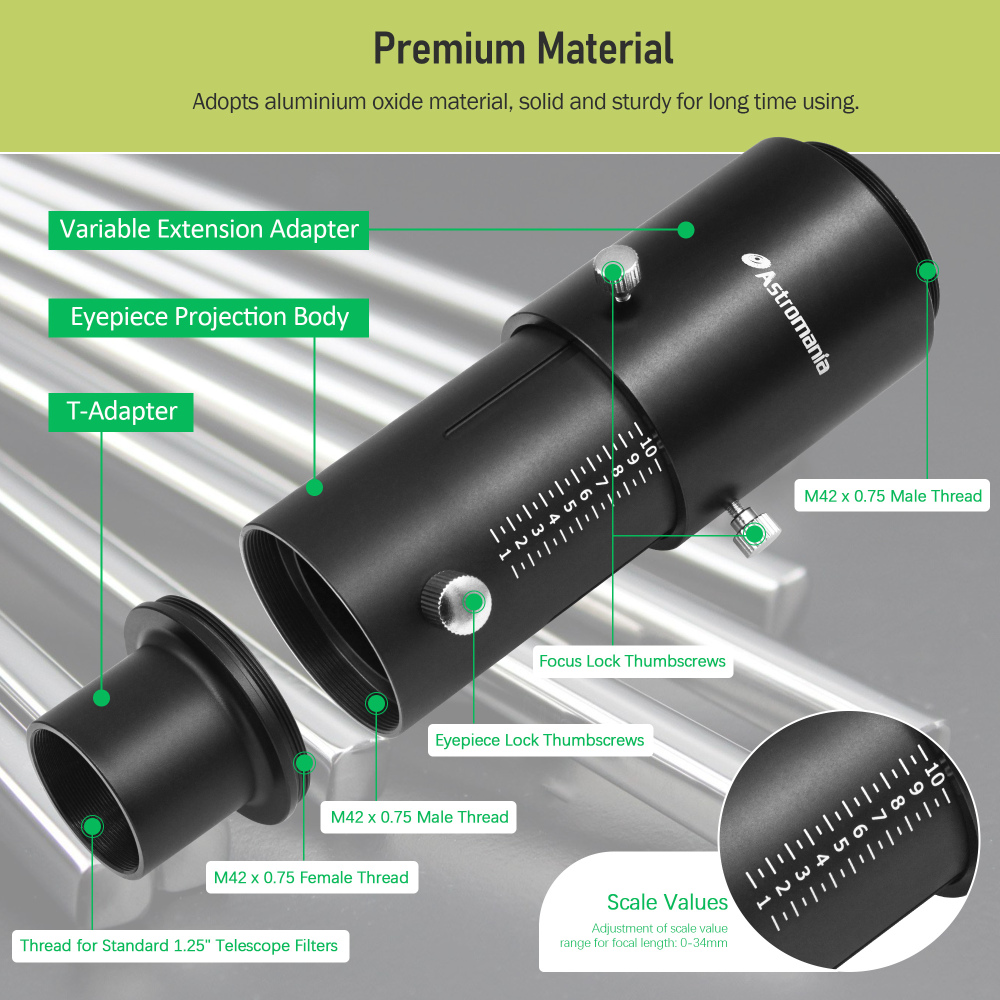 Premium Material

Adopts aluminium oxide material, solid and sturdy for long time using.

Variable Extension Adapter

Eyepiece Projection Body

T-Adapter

Astromania

10 9 8 7 6 5 4 3 2 1

M42 x 0.75 Male Thread

Focus Lock Thumbscrews

Eyepiece Lock Thumbscrews

M42 x 0.75 Male Thread

M42 x 0.75 Female Thread

Thread for Standard 1.25" Telescope Filters

10 9 8 7 6 5 4 3 2 1

Scale Values

Adjustment of scale value range for focal length: 0-34mm