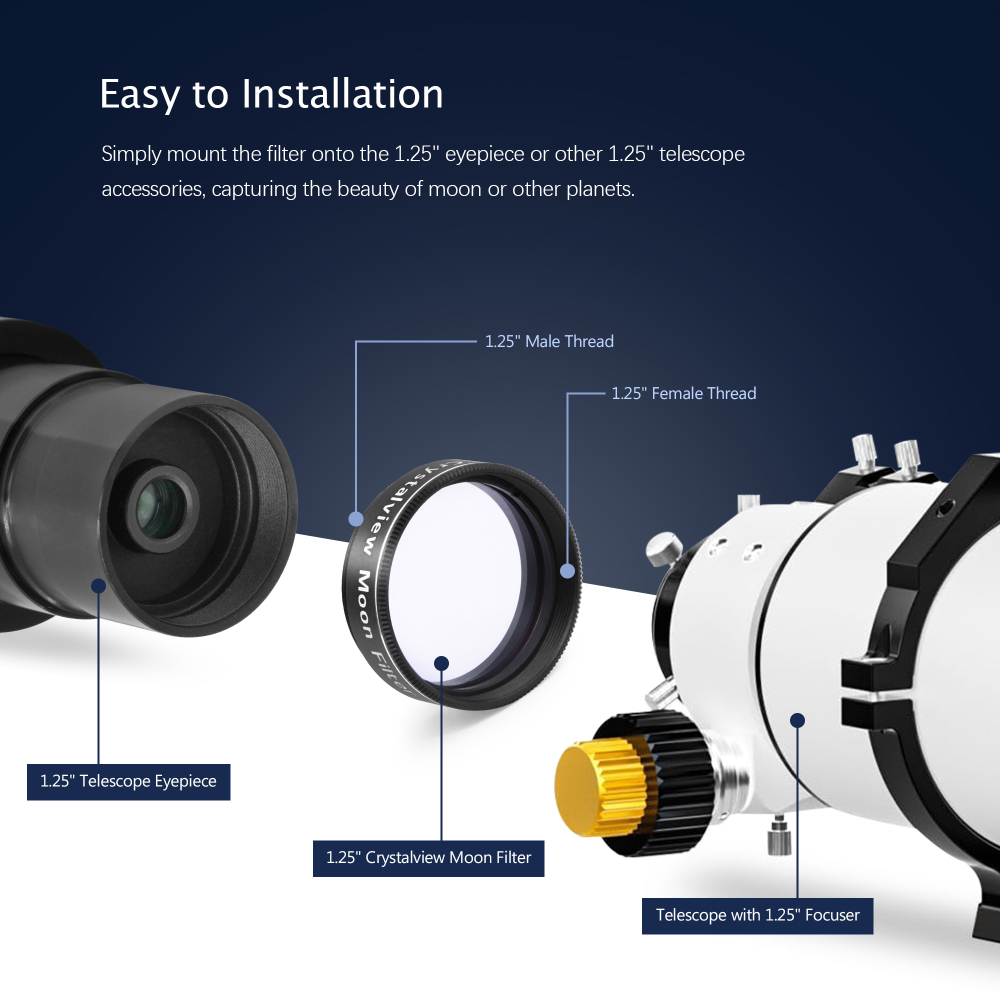 Easy to Installation

Simply mount the filter onto the 1.25" eyepiece or other 1.25" telescope accessories, capturing the beauty of moon or other planets.

1.25" Male Thread

1.25" Female Thread

Crystalview Moon Filter

1.25" Telescope Eyepiece

1.25" Crystalview Moon Filter

Telescope with 1.25" Focuser