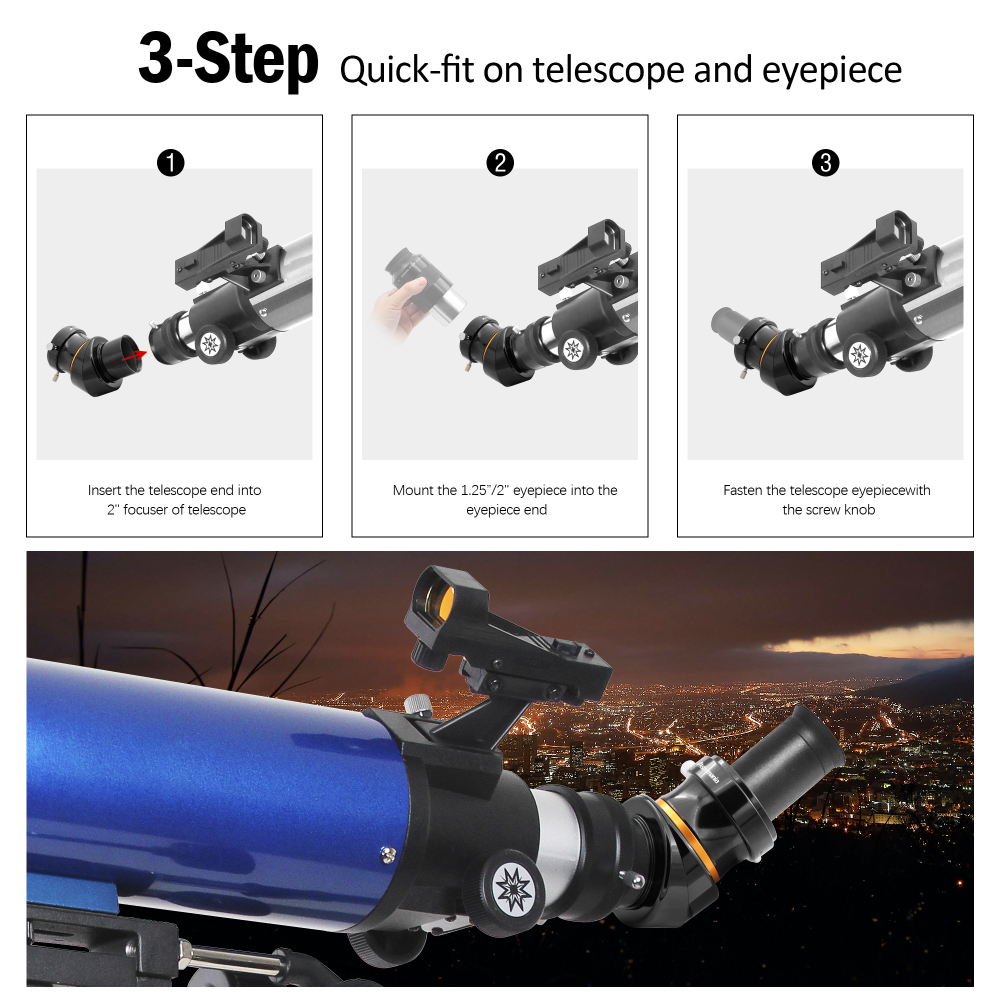 3-Step Quick-fit on telescope and eyepiece

1

Insert the telescope end into 2" focuser of telescope

2

Mount the 1.25"/2" eyepiece into the eyepiece end

3

Fasten the telescope eyepiecewith the screw knob