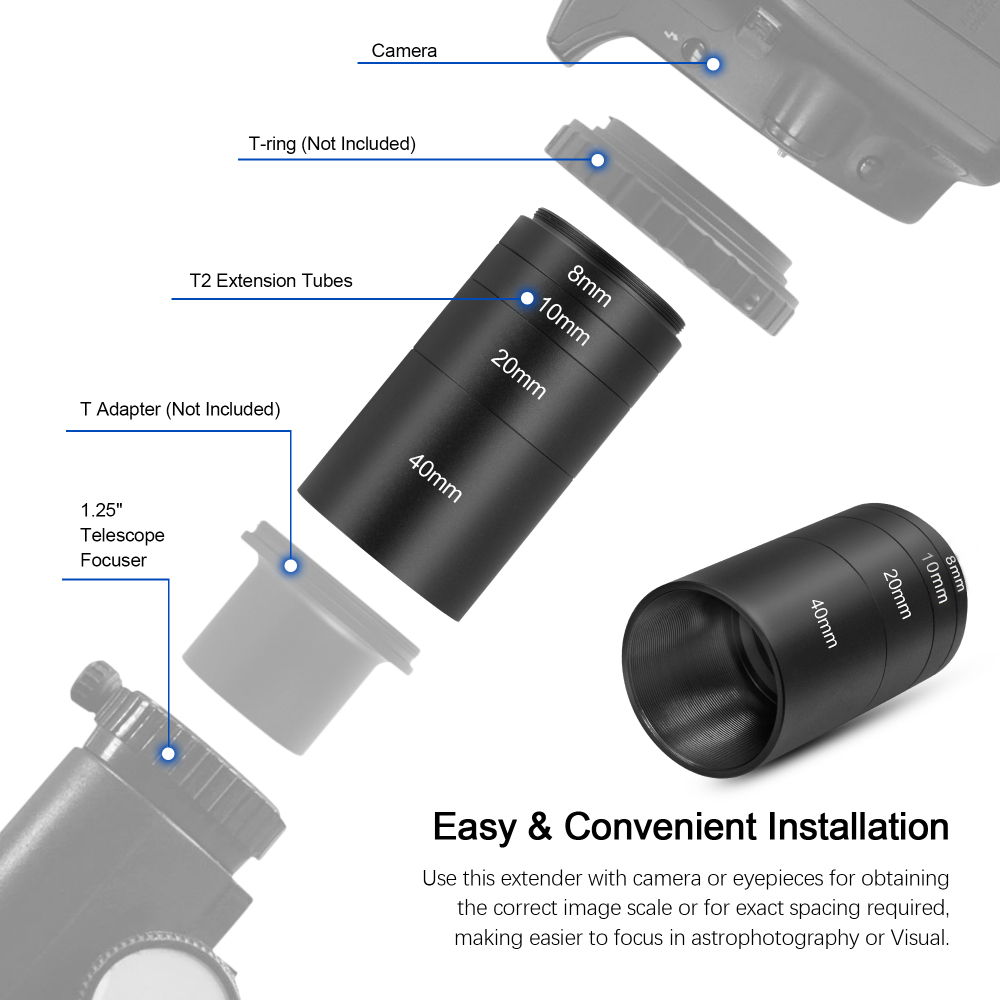 Camera

T-ring (Not Included)

T2 Extension Tubes

8mm
10mm
20mm
40mm

T Adapter (Not Included)

1.25"
Telescope
Focuser

40mm
20mm
10mm
8mm

Easy & Convenient Installation

Use this extender with camera or eyepieces for obtaining the correct image scale or for exact spacing required, making easier to focus in astrophotography or Visual.