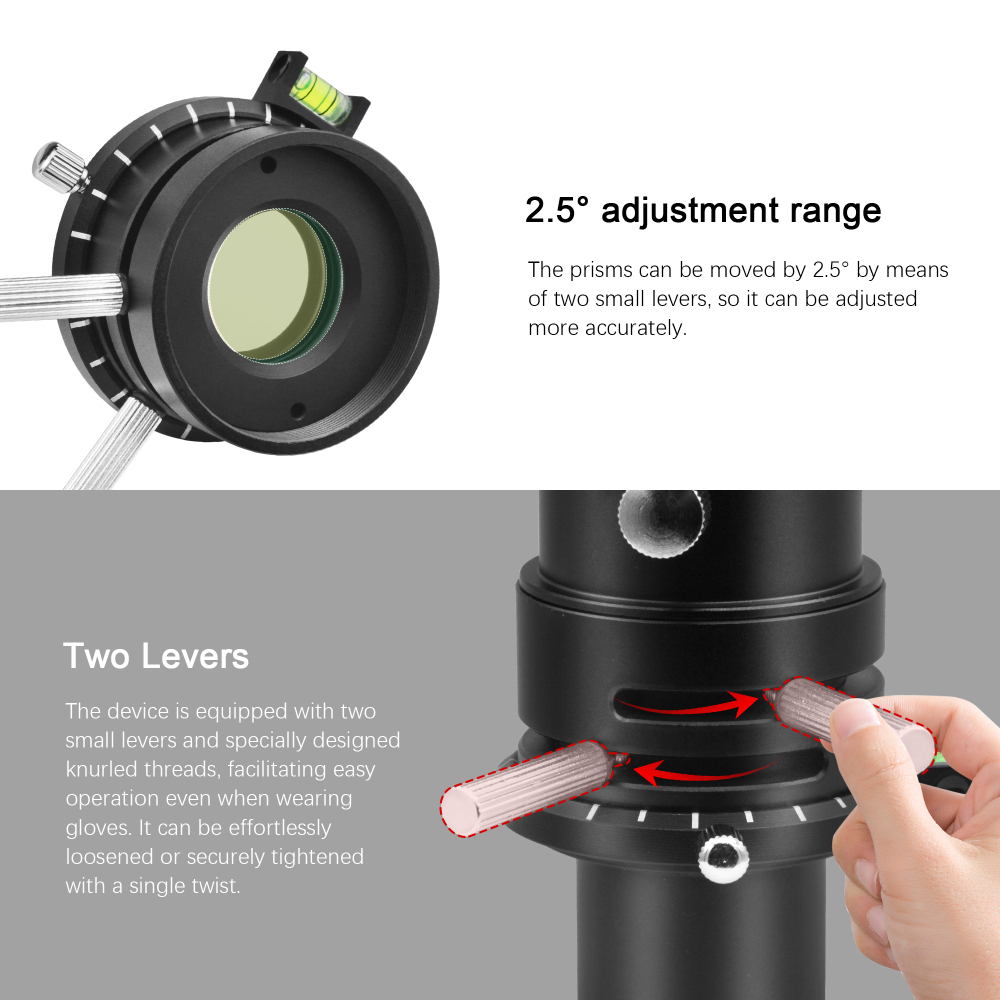 2.5° adjustment range

The prisms can be moved by 2.5° by means of two small levers, so it can be adjusted more accurately.

Two Levers

The device is equipped with two small levers and specially designed knurled threads, facilitating easy operation even when wearing gloves. It can be effortlessly loosened or securely tightened with a single twist.