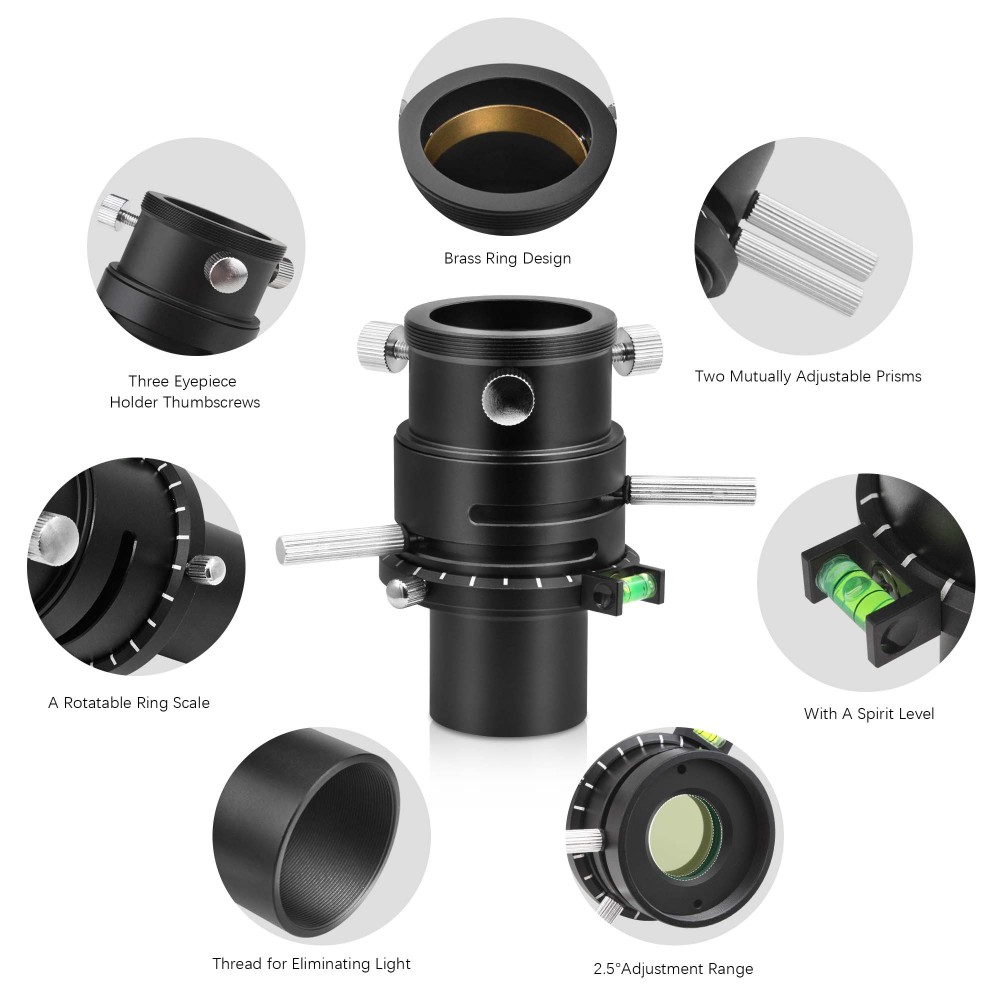 Brass Ring Design

Three Eyepiece
Holder Thumbscrews

Two Mutually Adjustable Prisms

A Rotatable Ring Scale

With A Spirit Level

Thread for Eliminating Light

2.5°Adjustment Range