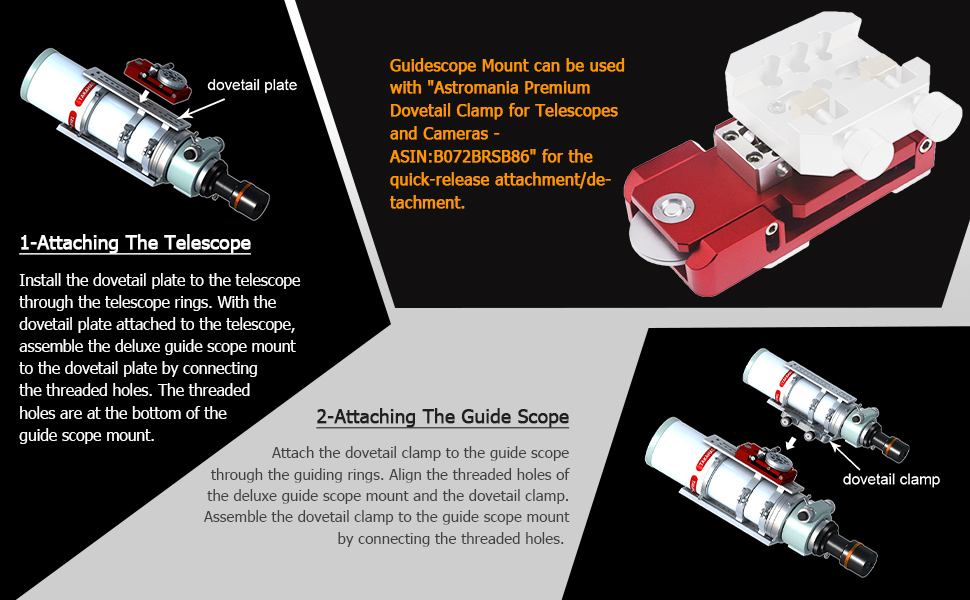 dovetail plate

1-Attaching The Telescope

Install the dovetail plate to the telescope through the telescope rings. With the dovetail plate attached to the telescope, assemble the deluxe guide scope mount to the dovetail plate by connecting the threaded holes. The threaded holes are at the bottom of the guide scope mount.

Guidescope Mount can be used with "Astromania Premium Dovetail Clamp for Telescopes and Cameras - ASIN:B072BRSB86" for the quick-release attachment/detachment.

2-Attaching The Guide Scope

Attach the dovetail clamp to the guide scope through the guiding rings. Align the threaded holes of the deluxe guide scope mount and the dovetail clamp. Assemble the dovetail clamp to the guide scope mount by connecting the threaded holes.

dovetail clamp