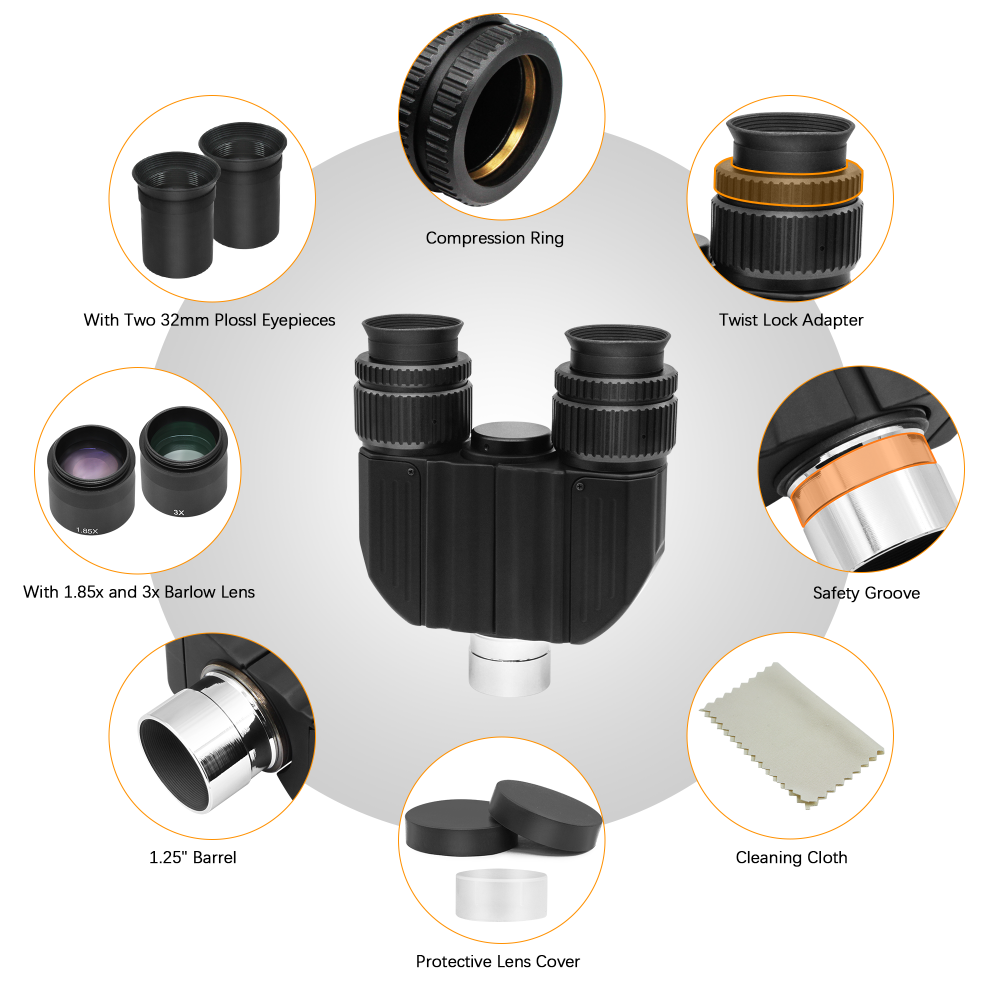 Compression Ring

With Two 32mm Plossl Eyepieces

Twist Lock Adapter

1.85X

3X

With 1.85x and 3x Barlow Lens

Safety Groove

1.25" Barrel

Cleaning Cloth

Protective Lens Cover