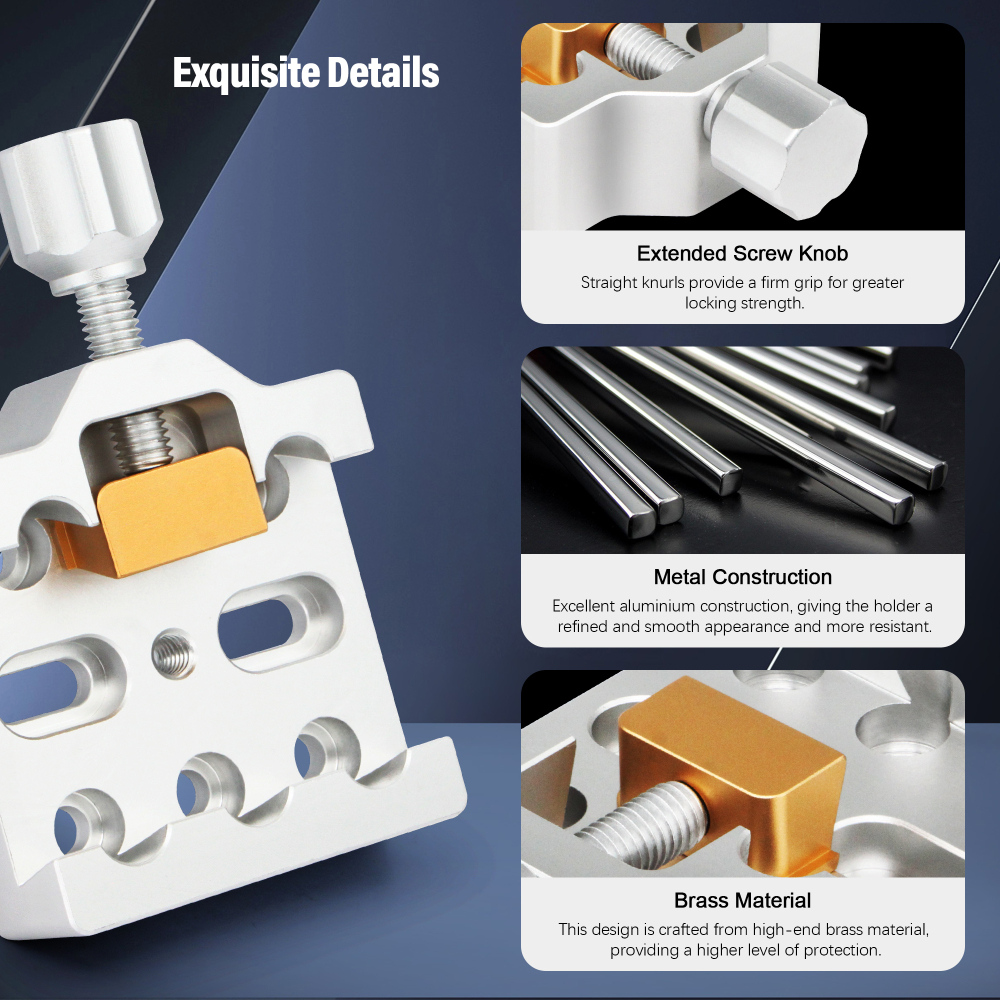 Exquisite Details

Extended Screw Knob
Straight knurls provide a firm grip for greater locking strength.

Metal Construction
Excellent aluminium construction, giving the holder a refined and smooth appearance and more resistant.

Brass Material
This design is crafted from high-end brass material, providing a higher level of protection.