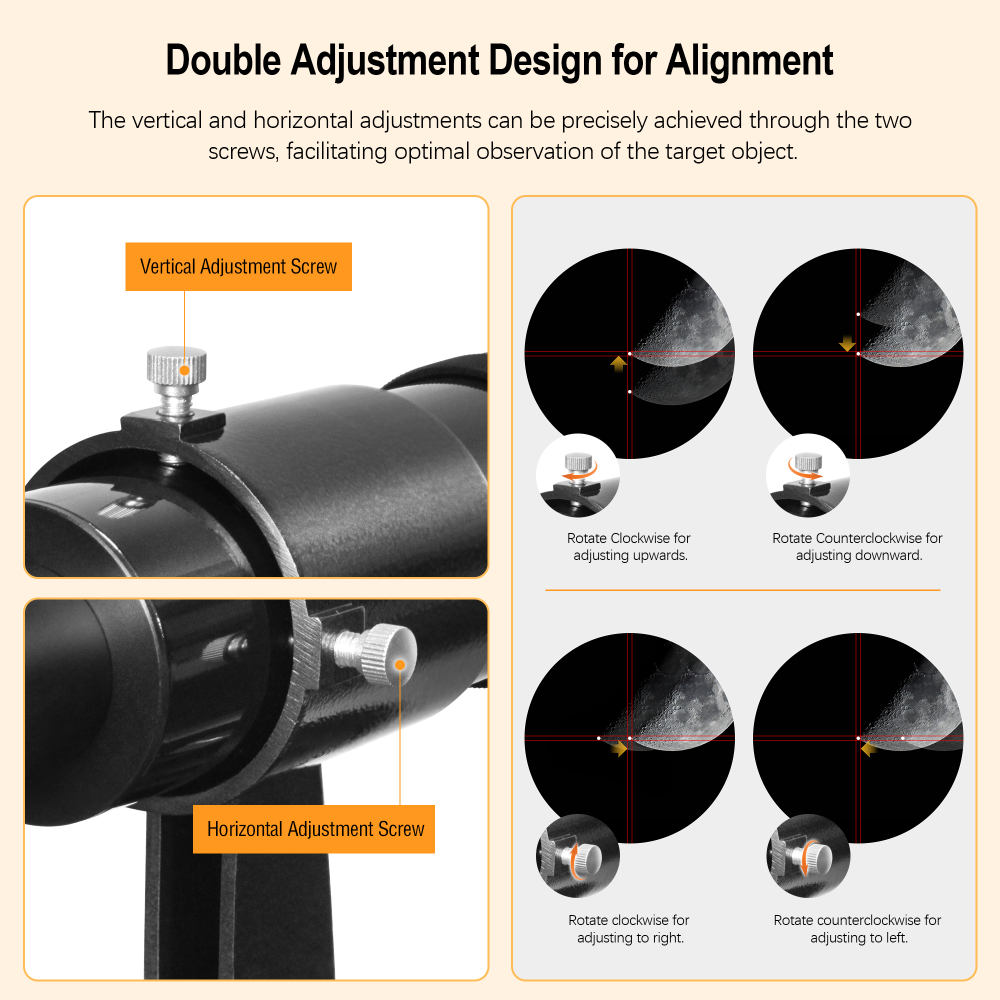 Double Adjustment Design for Alignment

The vertical and horizontal adjustments can be precisely achieved through the two screws, facilitating optimal observation of the target object.

Vertical Adjustment Screw

Horizontal Adjustment Screw

Rotate Clockwise for adjusting upwards.

Rotate Counterclockwise for adjusting downward.

Rotate clockwise for adjusting to right.

Rotate counterclockwise for adjusting to left.