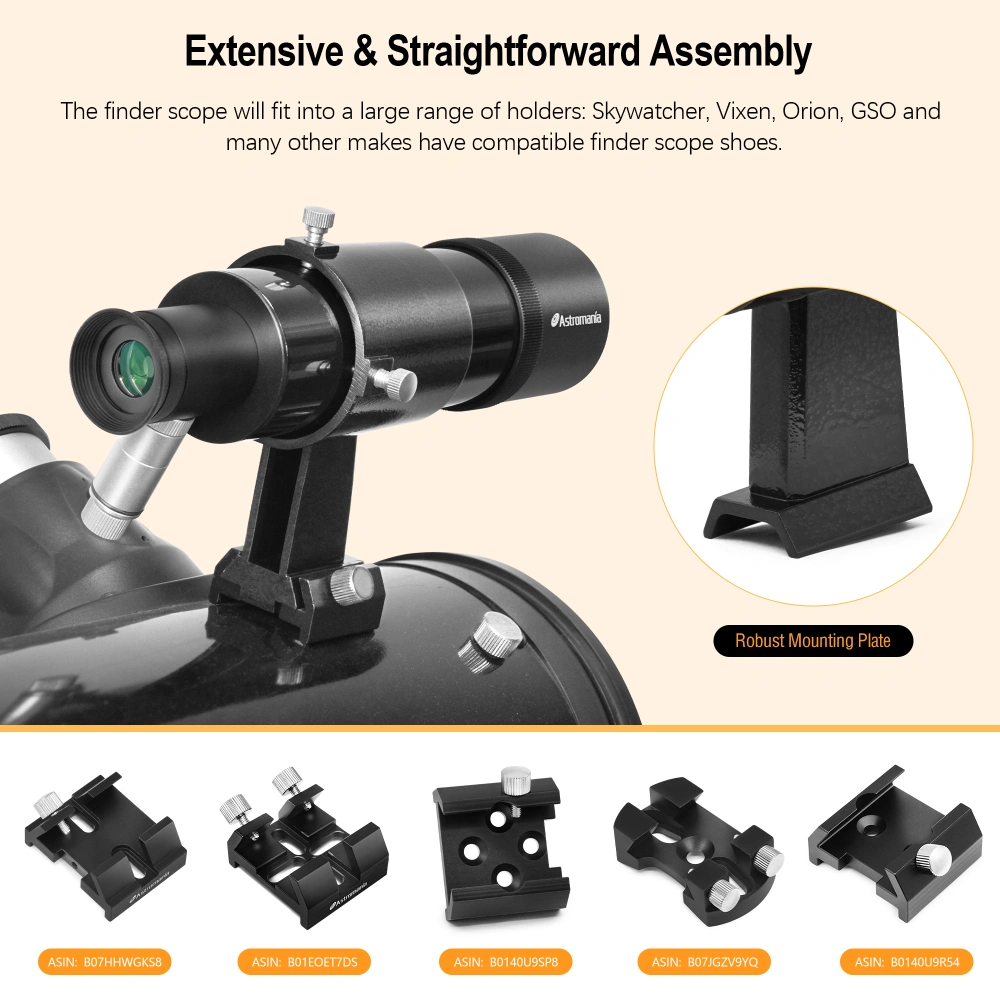 Extensive & Straightforward Assembly

The finder scope will fit into a large range of holders: Skywatcher, Vixen, Orion, GSO and many other makes have compatible finder scope shoes.

Astromania

Robust Mounting Plate

Astromania

Astromania

ASIN: B07HHWGKS8

ASIN: B01EOET7DS

ASIN: B0140U9SP8

ASIN: B07JGZV9YQ

ASIN: B0140U9R54