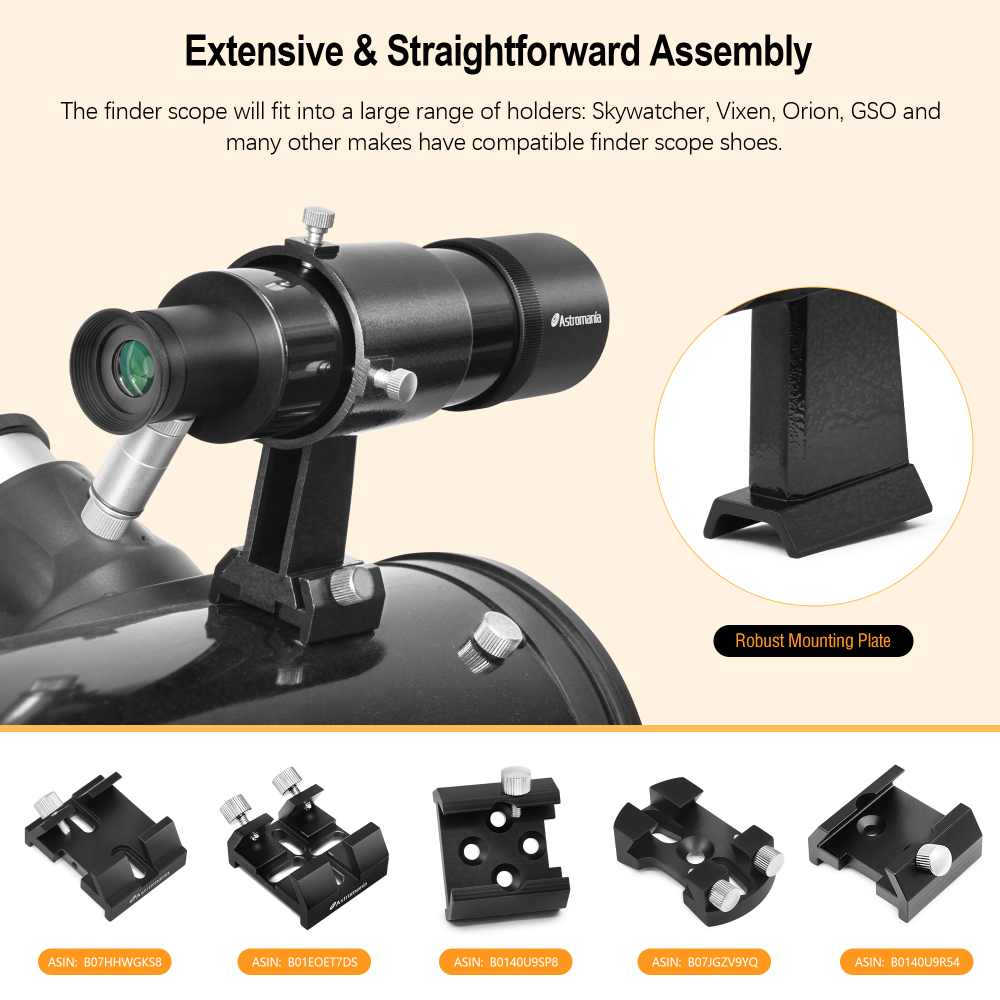 Extensive & Straightforward Assembly

The finder scope will fit into a large range of holders: Skywatcher, Vixen, Orion, GSO and many other makes have compatible finder scope shoes.

Astromania

Robust Mounting Plate

Astromania

Astromania

ASIN: B07HHWGKS8

ASIN: B01EOET7DS

ASIN: B0140U9SP8

ASIN: B07JGZV9YQ

ASIN: B0140U9R54