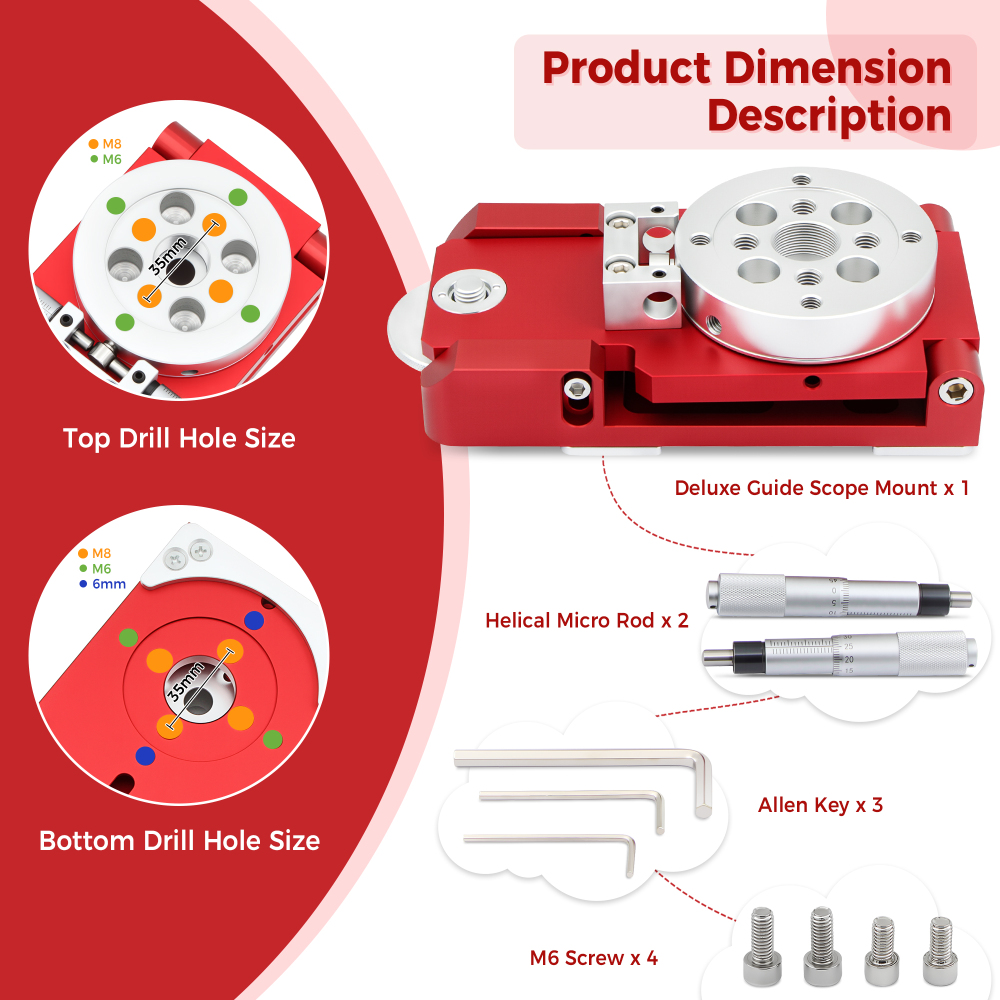 Product Dimension Description

M8
M6
35mm

Top Drill Hole Size

M8
M6
6mm
35mm

Bottom Drill Hole Size

Deluxe Guide Scope Mount x 1

Helical Micro Rod x 2

25
20
15

Allen Key x 3

M6 Screw x 4