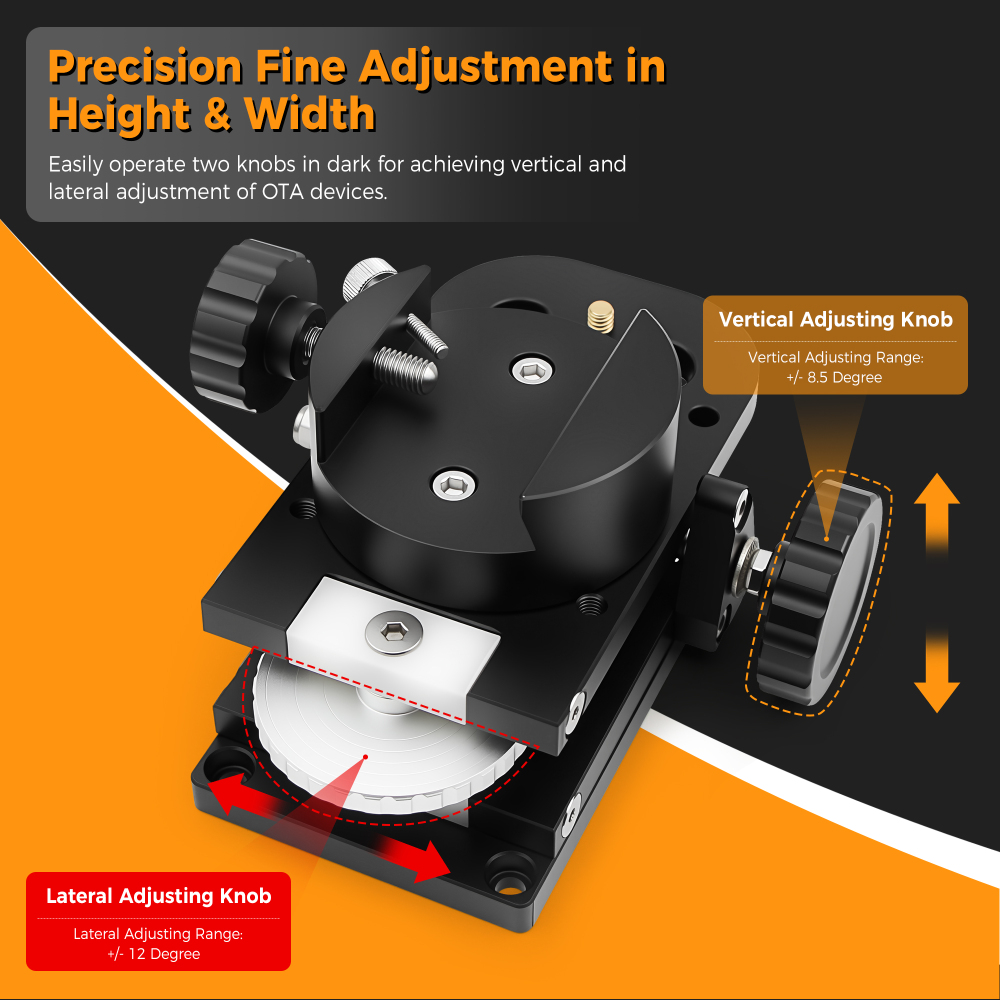 Precision Fine Adjustment in Height & Width

Easily operate two knobs in dark for achieving vertical and lateral adjustment of OTA devices.

Vertical Adjusting Knob

Vertical Adjusting Range: +/- 8.5 Degree

Lateral Adjusting Knob

Lateral Adjusting Range: +/- 12 Degree