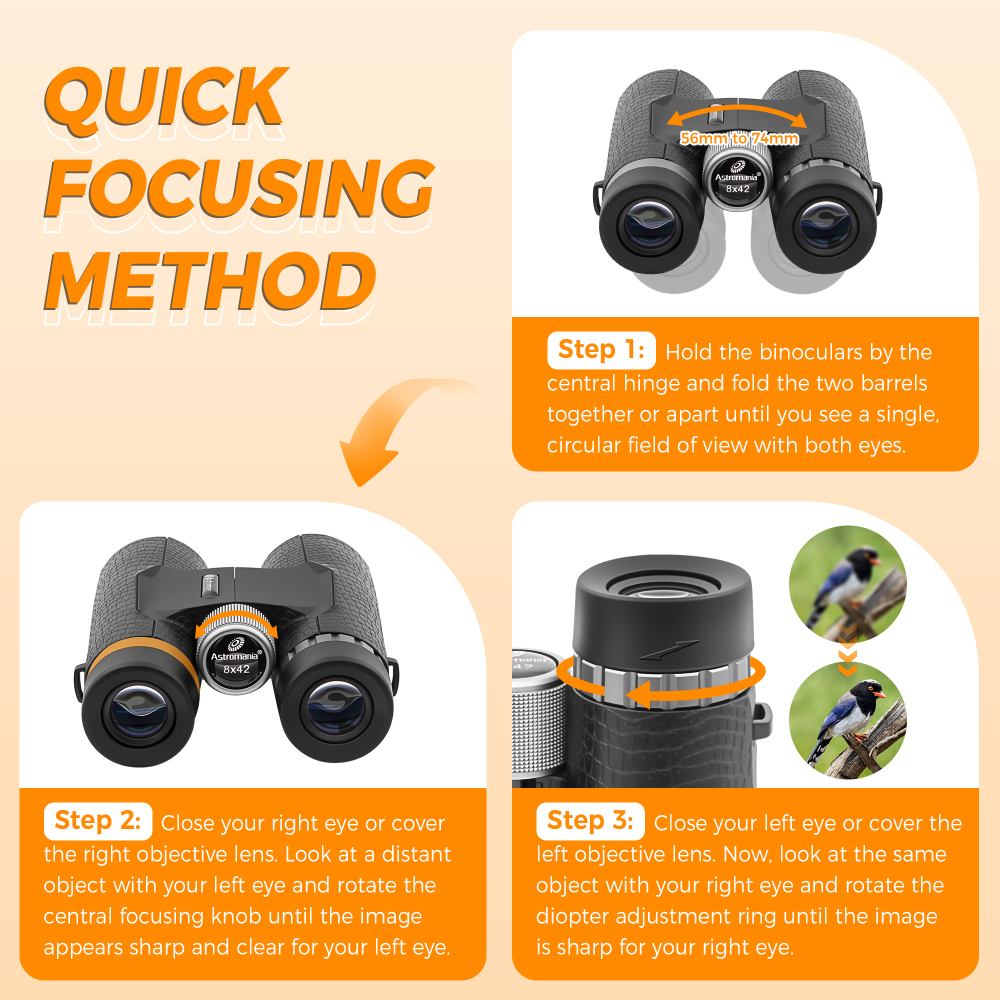 QUICK FOCUSING METHOD

56mm to 74mm

Astromania 8x42

Step 1: Hold the binoculars by the central hinge and fold the two barrels together or apart until you see a single, circular field of view with both eyes.

Astromania 8x42

Step 2: Close your right eye or cover the right objective lens. Look at a distant object with your left eye and rotate the central focusing knob until the image appears sharp and clear for your left eye.

Step 3: Close your left eye or cover the left objective lens. Now, look at the same object with your right eye and rotate the diopter adjustment ring until the image is sharp for your right eye.