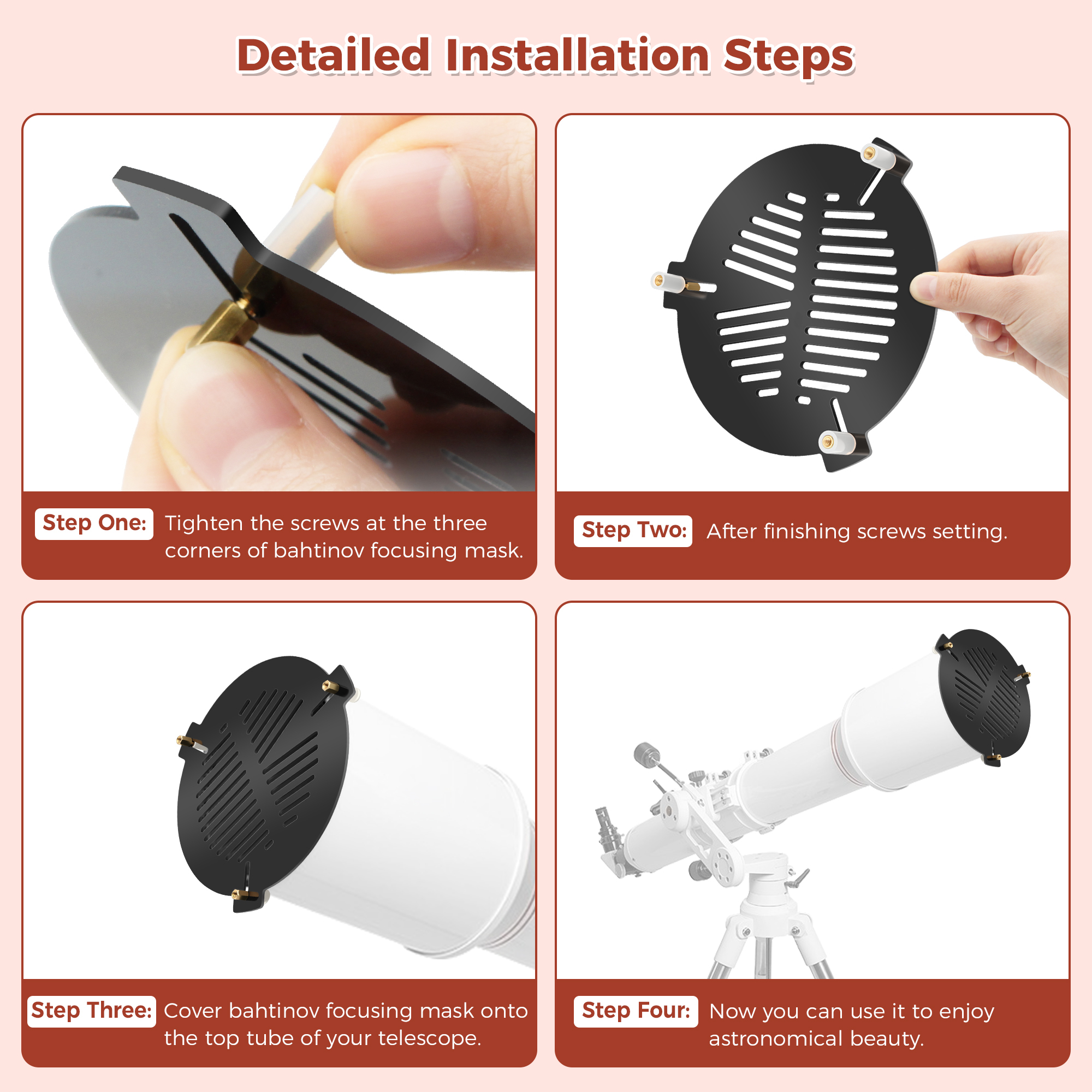 Detailed Installation Steps

Step One: Tighten the screws at the three corners of bahtinov focusing mask.

Step Two: After finishing screws setting.

Step Three: Cover bahtinov focusing mask onto the top tube of your telescope.

Step Four: Now you can use it to enjoy astronomical beauty.