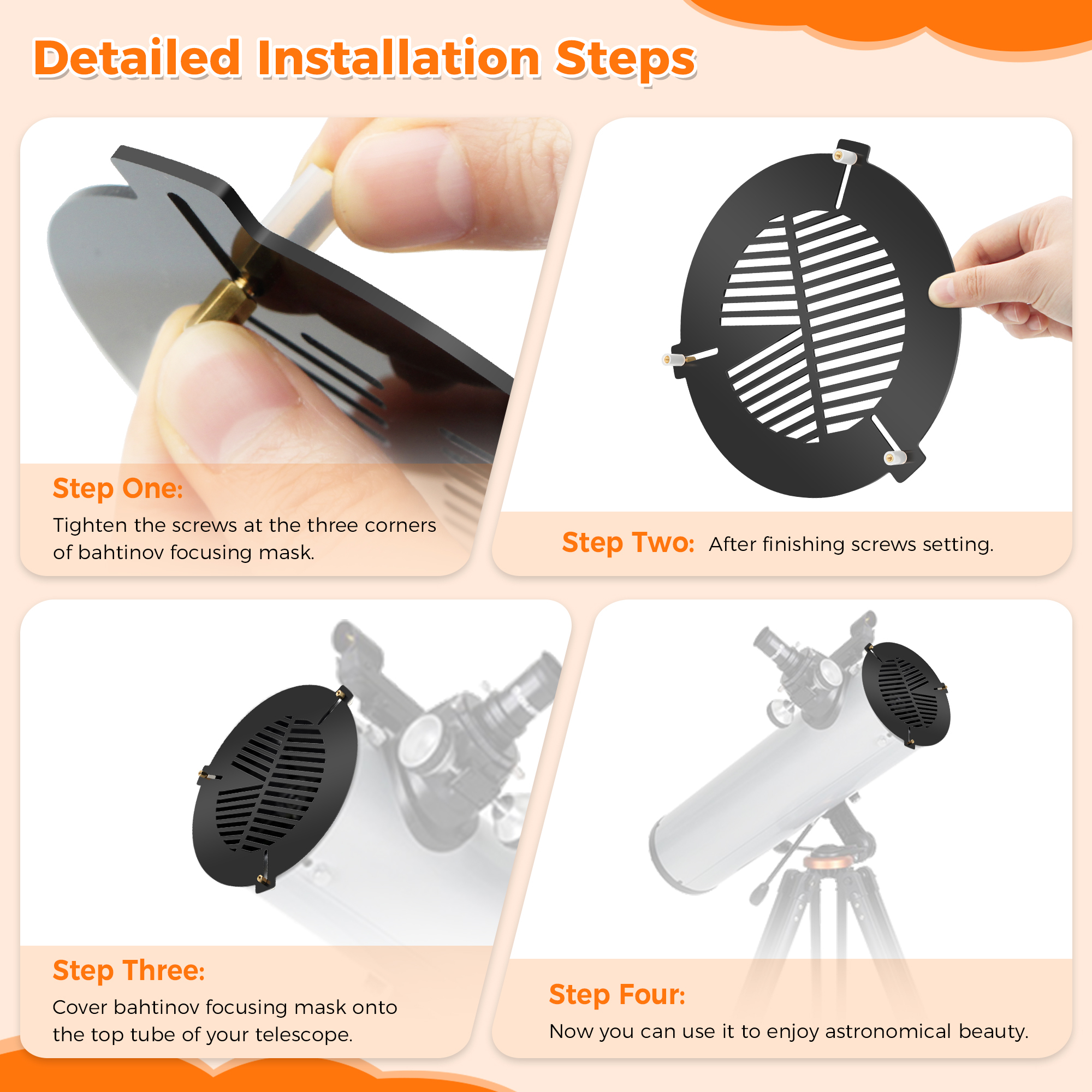 Detailed Installation Steps

Step One:
Tighten the screws at the three corners of bahtinov focusing mask.

Step Two: After finishing screws setting.

Step Three:
Cover bahtinov focusing mask onto the top tube of your telescope.

Step Four:
Now you can use it to enjoy astronomical beauty.