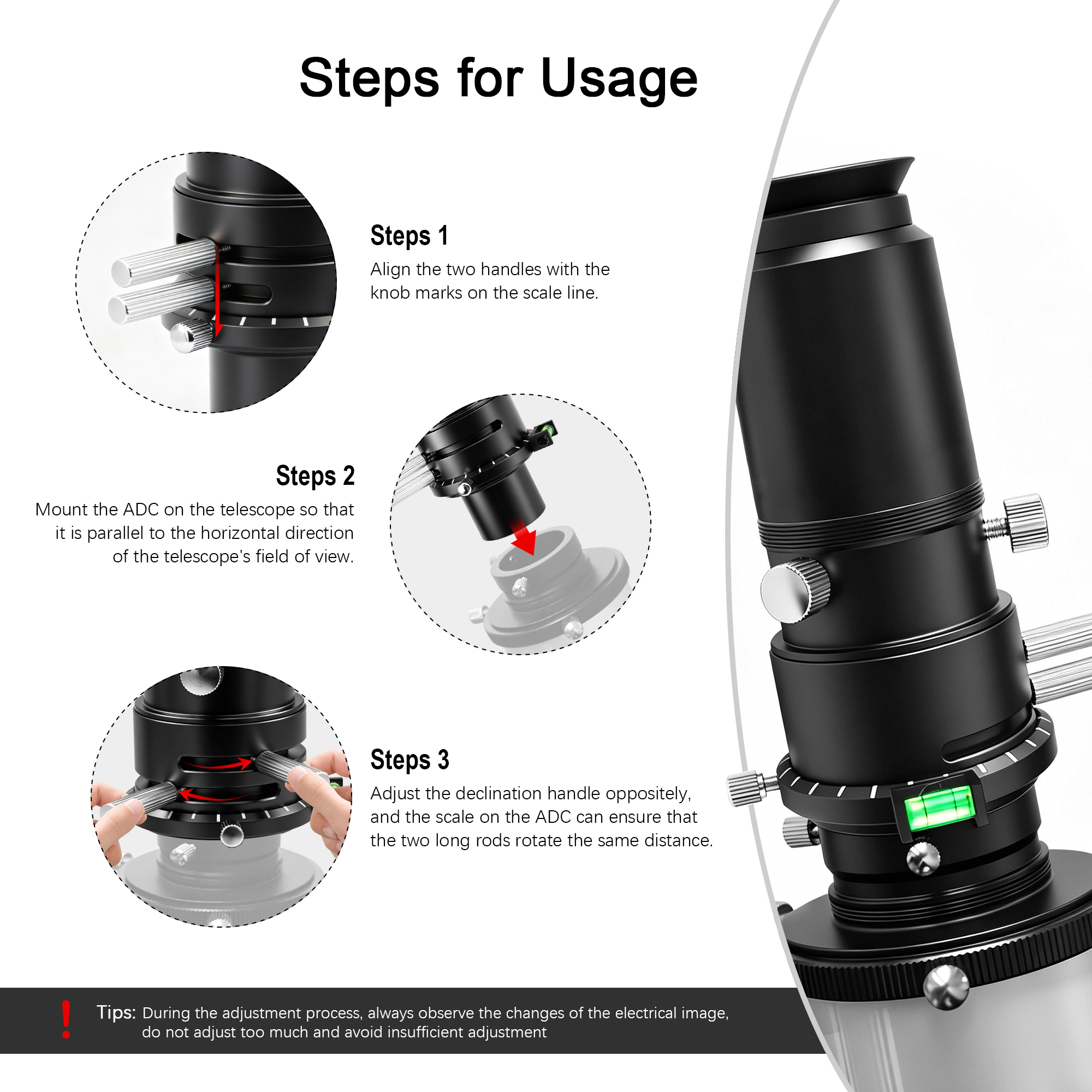 Steps for Usage

Steps 1
Align the two handles with the knob marks on the scale line.

Steps 2
Mount the ADC on the telescope so that it is parallel to the horizontal direction of the telescope's field of view.

Steps 3
Adjust the declination handle oppositely, and the scale on the ADC can ensure that the two long rods rotate the same distance.

!
Tips: During the adjustment process, always observe the changes of the electrical image, do not adjust too much and avoid insufficient adjustment