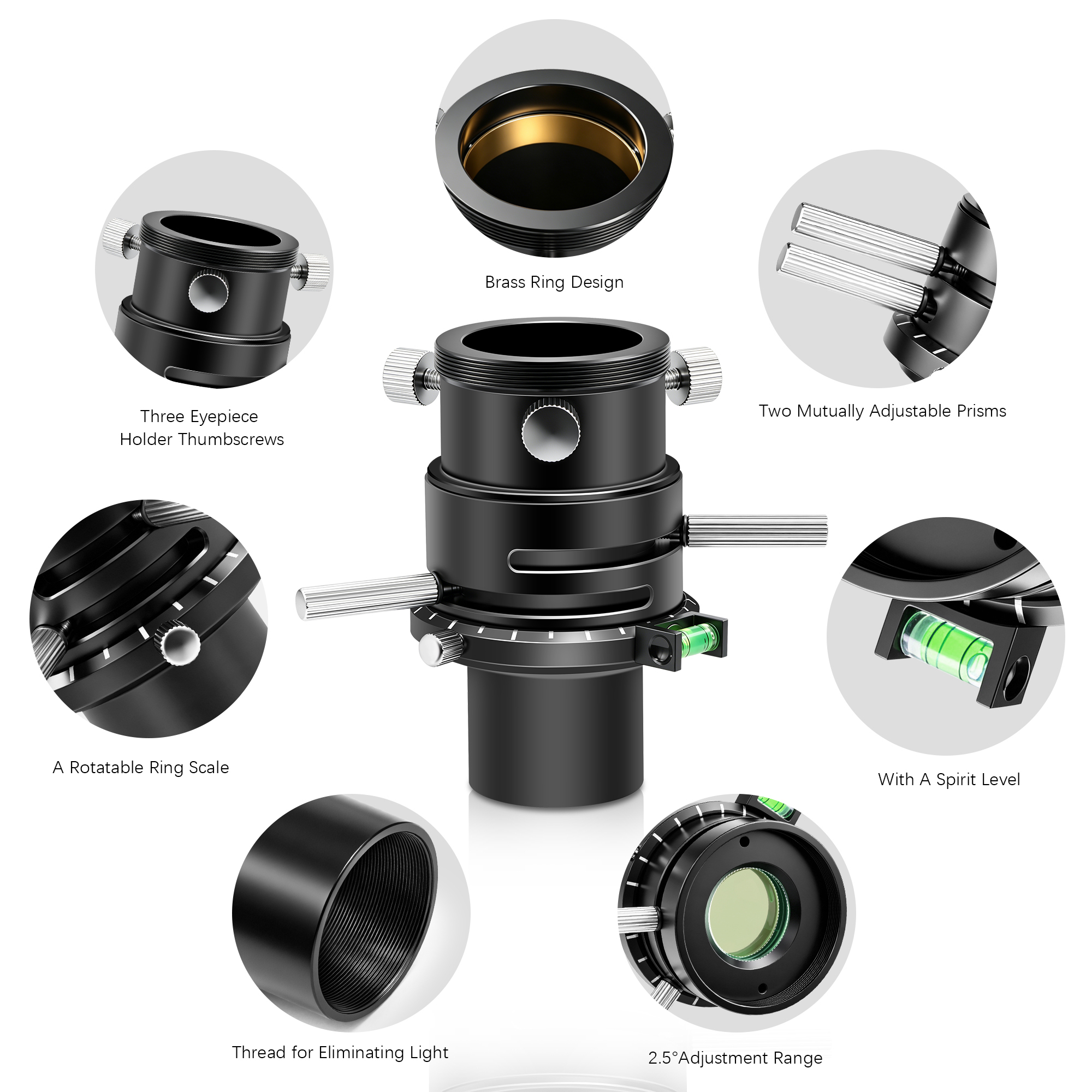 Brass Ring Design

Three Eyepiece
Holder Thumbscrews

Two Mutually Adjustable Prisms

A Rotatable Ring Scale

With A Spirit Level

Thread for Eliminating Light

2.5°Adjustment Range