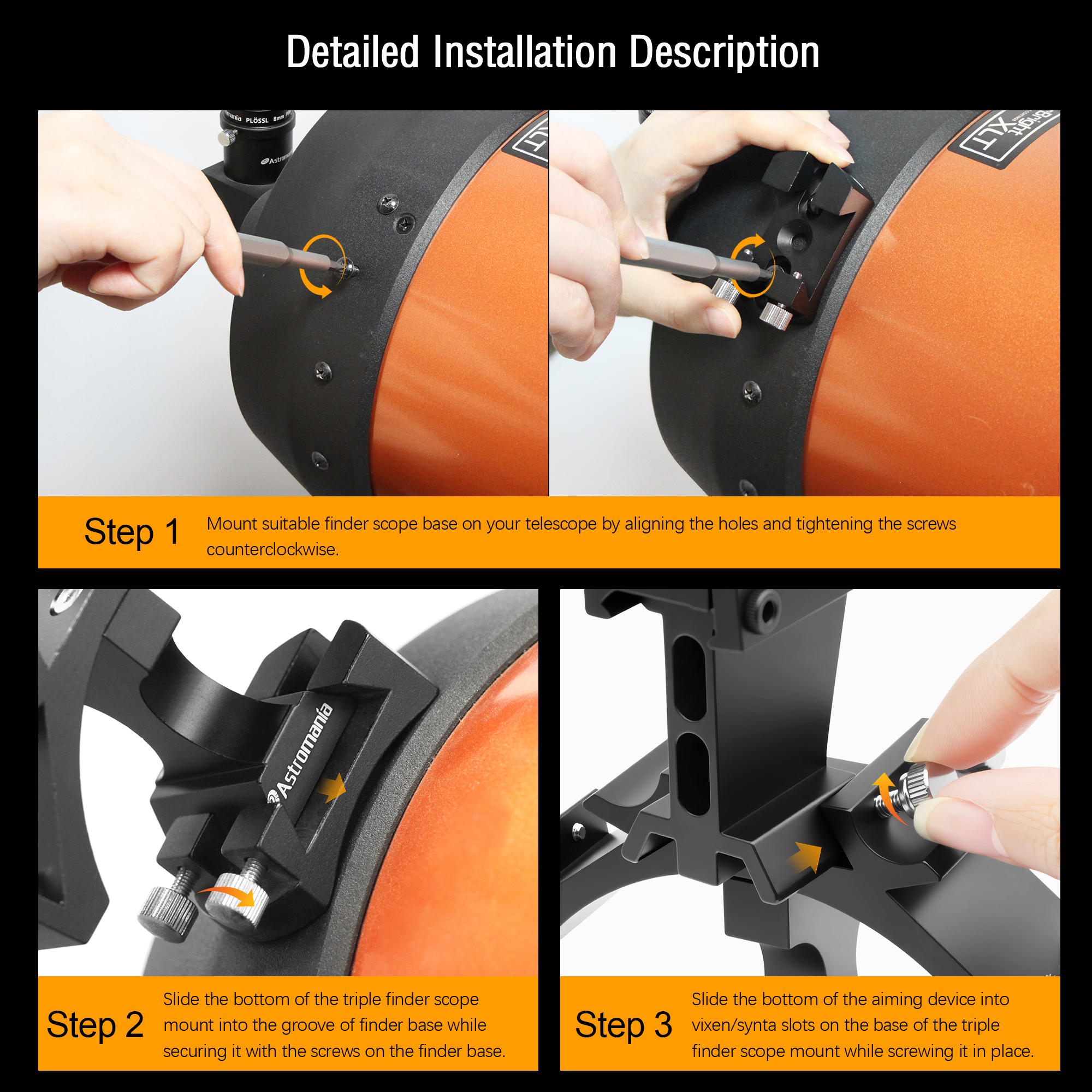 Detailed Installation Description

PLÖSSL 8mm

Astromania

XLT

StarBright XLT

Step 1 Mount suitable finder scope base on your telescope by aligning the holes and tightening the screws counterclockwise.

Astromania

Step 2 Slide the bottom of the triple finder scope mount into the groove of finder base while securing it with the screws on the finder base.

Step 3 Slide the bottom of the aiming device into vixen/synta slots on the base of the triple finder scope mount while screwing it in place.